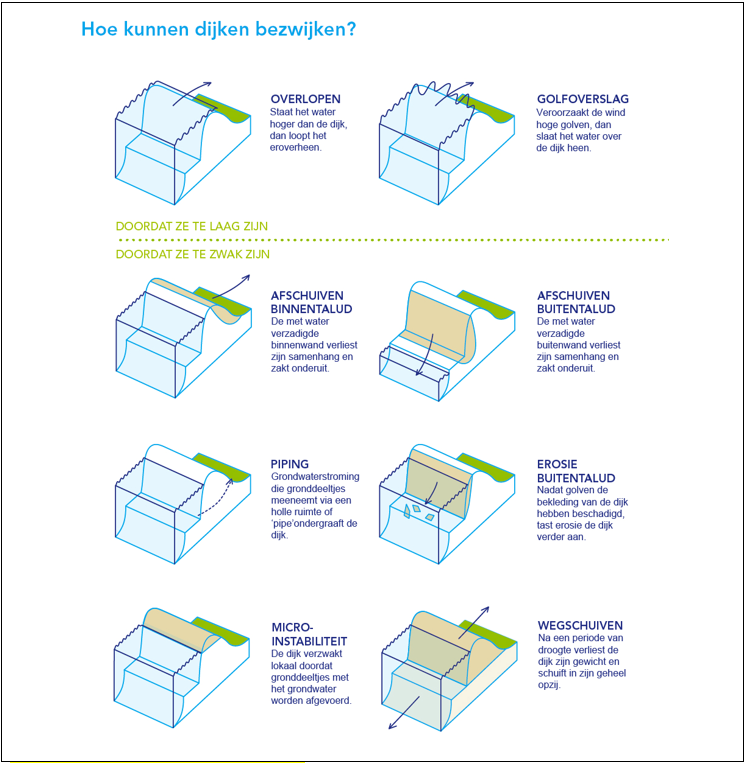 Hoe kunnen dijken bezwijken?

OVERLOPEN
Staat het water hoger dan de dijk, dan loopt het eroverheen.

GOLFOVERSLAG
Veroorzaakt de wind hoge golven, dan slaat het water over de dijk heen.

DOORDAT ZE TE LAAG ZIJN

DOORDAT ZE TE ZWAK ZIJN

AFSCHUIVEN BINNENTALUD
De met water verzadigde binnenwand verliest zijn samenhang en zakt onderuit.

AFSCHUIVEN BUITENTALUD
De met water verzadigde buitenwand verliest zijn samenhang en zakt onderuit.

PIPING
Grondwaterstroming die gronddeeltjes meeneemt via een holle ruimte of 'pipe'ondergraaft de dijk.

EROSIE BUITENTALUD
Nadat golven de bekleding van de dijk hebben beschadigd, tast erosie de dijk verder aan.

MICRO-INSTABILITEIT
De dijk verzwakt lokaal doordat gronddeeltjes met het grondwater worden afgevoerd.

WEGSCHUIVEN
Na een periode van droogte verliest de dijk zijn gewicht en schuift in zijn geheel opzij.