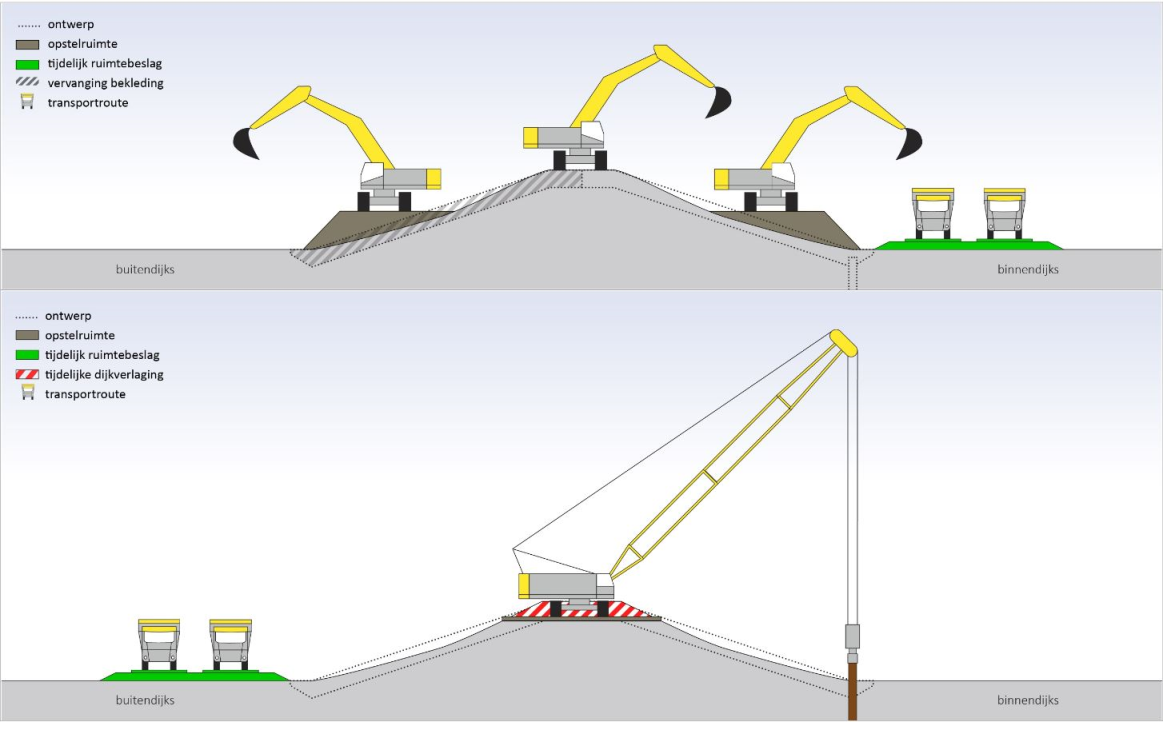 ontwerp
opstelruimte
tijdelijk ruimtebeslag
vervanging bekleding
transportroute

buitendijks
binnendijks

ontwerp
opstelruimte
tijdelijk ruimtebeslag
tijdelijke dijkverlaging
transportroute

buitendijks
binnendijks