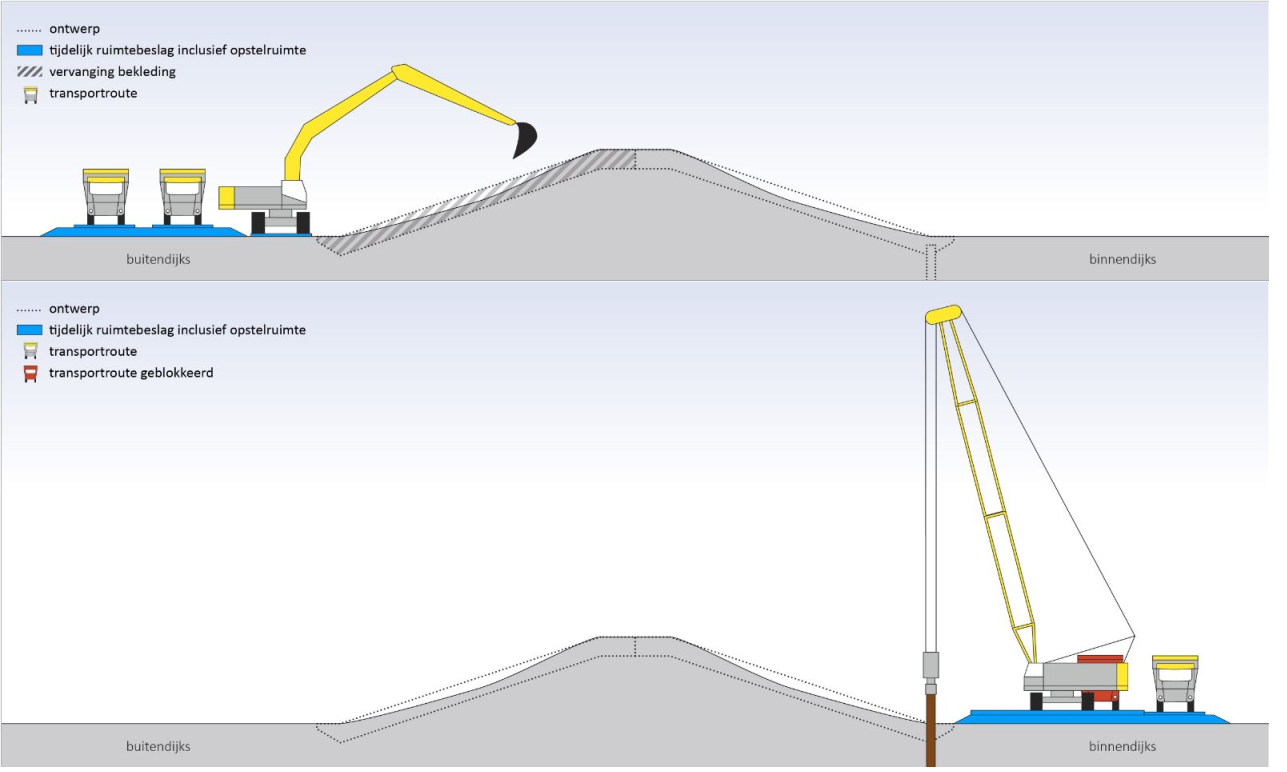 ontwerp
tijdelijk ruimtebeslag inclusief opstelruimte
vervanging bekleding
transportroute

buitendijks
binnendijks

ontwerp
tijdelijk ruimtebeslag inclusief opstelruimte
transportroute
transportroute geblokkeerd

buitendijks
binnendijks