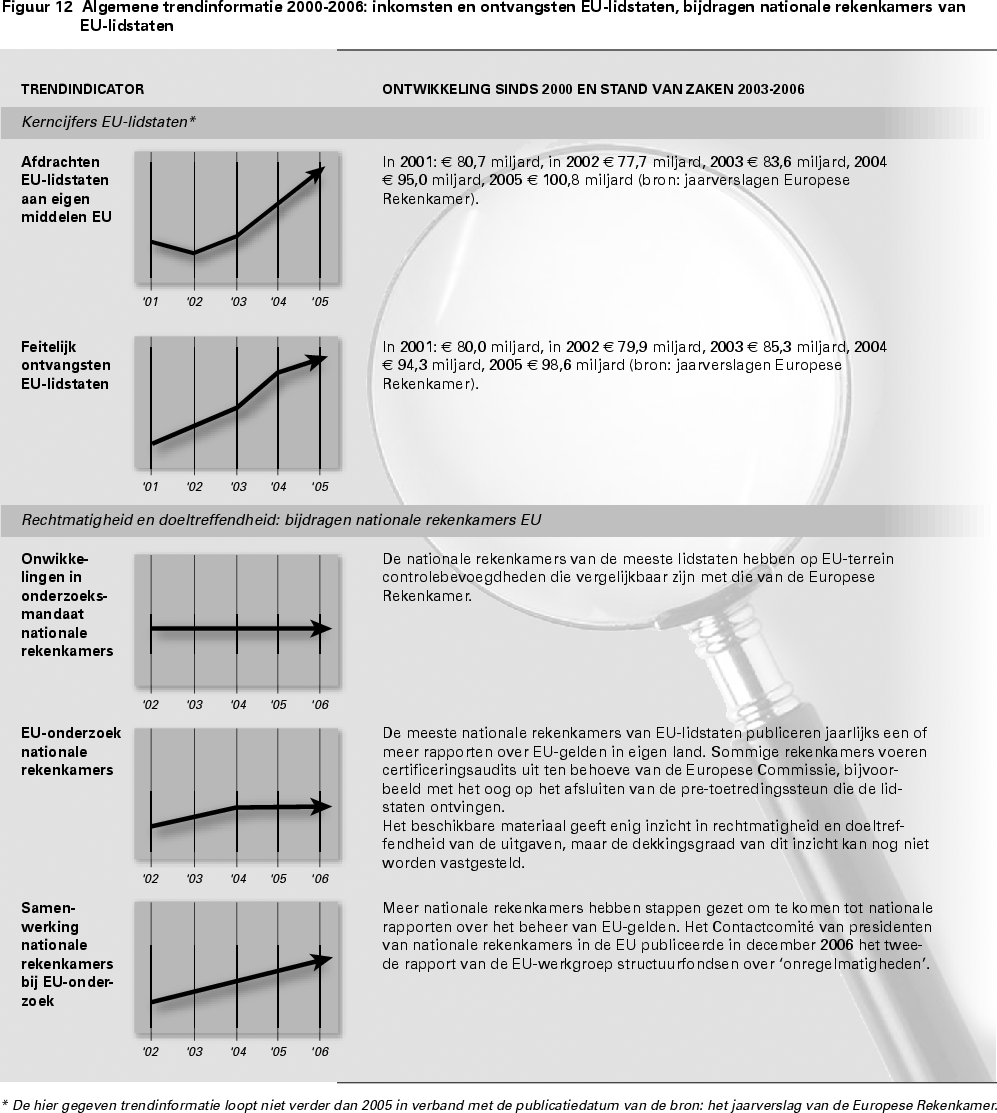 Figuur 12 Algemene trendinformatie 2000-2006: inkomsten en ontvangsten EU-lidstaten, bijdragen nationale rekenkamers van EU-lidstaten

TRENDINDICATOR

ONTWIKKELING SINDS 2000 EN STAND VAN ZAKEN 2003-2006

Kerncijfers EU-lidstaten*

Afdrachten EU-lidstaten aan eigen middelen EU

'01 '02 '03 '04 '05

In 2001: € 80,7 miljard, in 2002 € 77,7 miljard, 2003 € 83,6 miljard, 2004 € 95,0 miljard, 2005 € 100,8 miljard (bron: jaarverslagen Europese Rekenkamer).

Feitelijk ontvangsten EU-lidstaten

'01 '02 '03 '04 '05

In 2001: € 80,0 miljard, in 2002 € 79,9 miljard, 2003 € 85,3 miljard, 2004 € 94,3 miljard, 2005 € 98,6 miljard (bron: jaarverslagen Europese Rekenkamer).

Rechtmatigheid en doeltreffendheid: bijdragen nationale rekenkamers EU

Onwikkelingen in onderzoeksmandaat nationale rekenkamers

'02 '03 '04 '05 '06

De nationale rekenkamers van de meeste lidstaten hebben op EU-terrein controlebevoegdheden die vergelijkbaar zijn met die van de Europese Rekenkamer.

EU-onderzoek nationale rekenkamers

'02 '03 '04 '05 '06

De meeste nationale rekenkamers van EU-lidstaten publiceren jaarlijks een of meer rapporten over EU-gelden in eigen land. Sommige rekenkamers voeren certificeringsaudits uit ten behoeve van de Europese Commissie, bijvoorbeeld met het oog op het afsluiten van de pre-toetredingssteun die de lidstaten ontvingen.
Het beschikbare materiaal geeft enig inzicht in rechtmatigheid en doeltreffendheid van de uitgaven, maar de dekkingsgraad van dit inzicht kan nog niet worden vastgesteld.

Samenwerking nationale rekenkamers bij EU-onderzoek

'02 '03 '04 '05 '06

Meer nationale rekenkamers hebben stappen gezet om te komen tot nationale rapporten over het beheer van EU-gelden. Het Contactcomité van presidenten van nationale rekenkamers in de EU publiceerde in december 2006 het tweede rapport van de EU-werkgroep structuurfondsen over 'onregelmatigheden'.

* De hier gegeven trendinformatie loopt niet verder dan 2005 in verband met de publicatiedatum van de bron: het jaarverslag van de Europese Rekenkamer.