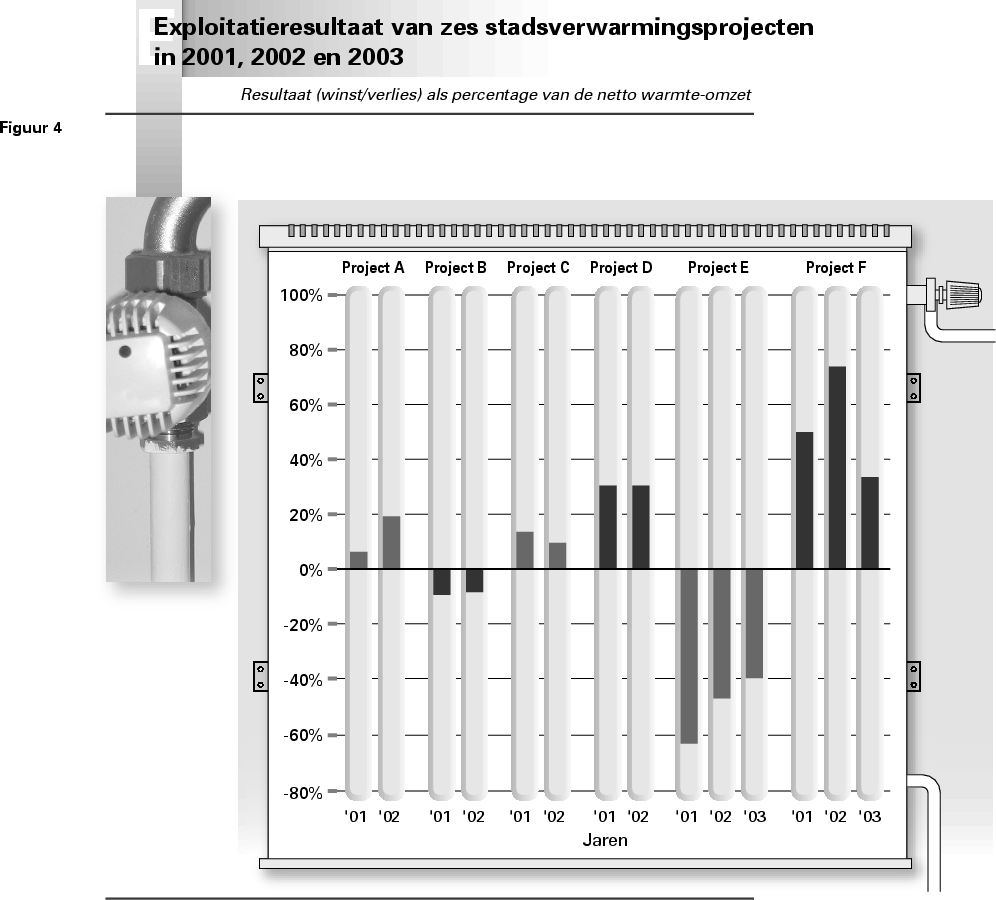 Exploitatieresultaat van zes stadsverwarmingsprojecten in 2001, 2002 en 2003

Resultaat (winst/verlies) als percentage van de netto warmte-omzet

Figuur 4

Project A Project B Project C Project D Project E Project F

100%
80%
60%
40%
20%
0%
-20%
-40%
-60%
-80%

'01 '02 '01 '02 '01 '02 '01 '02 '01 '02 '03 '01 '02 '03

Jaren