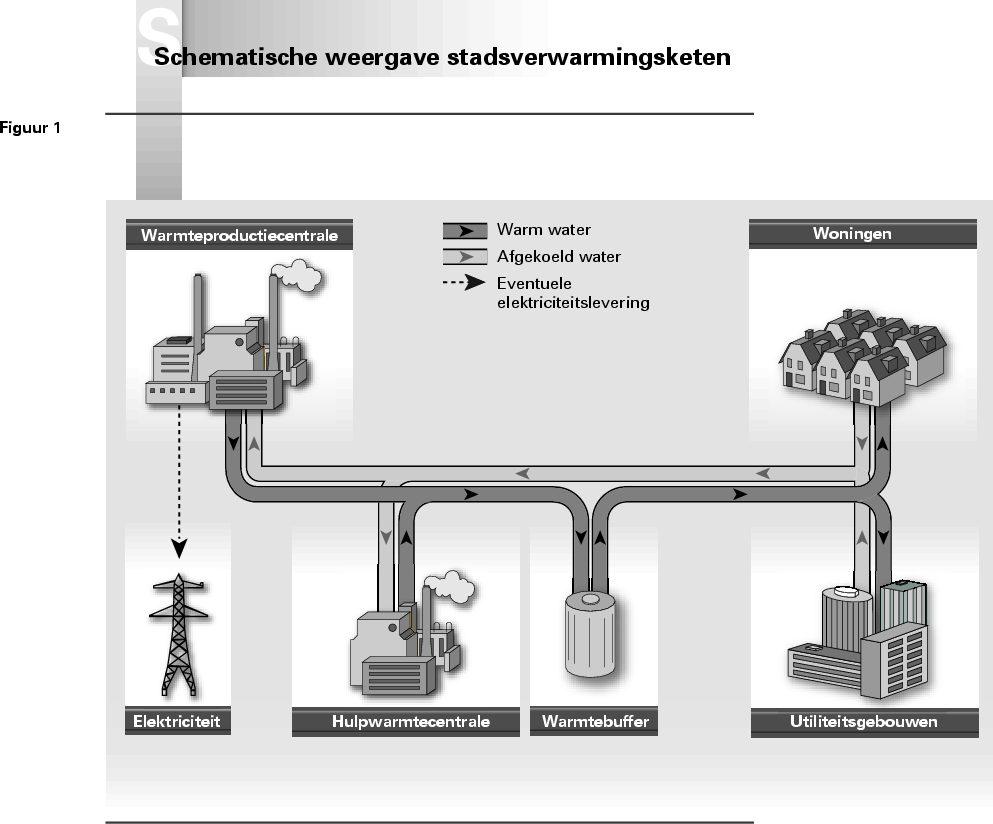 Schematische weergave stadsverwarmingsketen

Figuur 1

Warmteproductiecentrale

Warm water
Afgekoeld water
Eventuele elektriciteitslevering

Woningen

Elektriciteit

Hulpwarmtecentrale

Warmtebuffer

Utiliteitsgebouwen