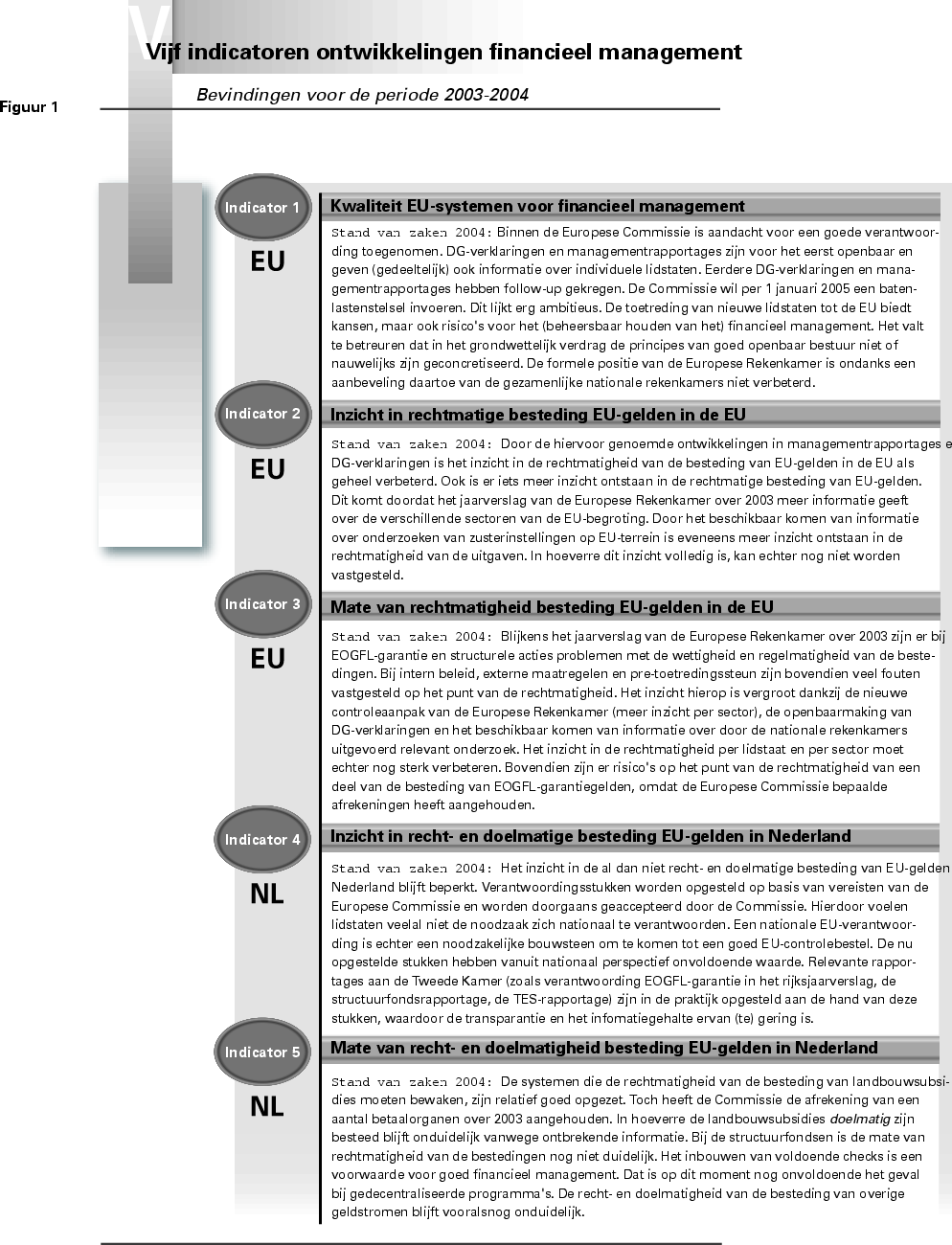 Vijf indicatoren ontwikkelingen financieel management

Figuur 1

Bevindingen voor de periode 2003-2004

Indicator 1
EU

Kwaliteit EU-systemen voor financieel management

Stand van zaken 2004: Binnen de Europese Commissie is aandacht voor een goede verantwoording toegenomen. DG-verklaringen en managementrapportages zijn voor het eerst openbaar en geven (gedeeltelijk) ook informatie over individuele lidstaten. Eerdere DG-verklaringen en managementrapportages hebben follow-up gekregen. De Commissie wil per 1 januari 2005 een batenlastenstelsel invoeren. Dit lijkt erg ambitieus. De toetreding van nieuwe lidstaten tot de EU biedt kansen, maar ook risico's voor het (beheersbaar houden van het) financieel management. Het valt te betreuren dat in het grondwettelijk verdrag de principes van goed openbaar bestuur niet of nauwelijks zijn geconcretiseerd. De formele positie van de Europese Rekenkamer is ondanks een aanbeveling daartoe van de gezamenlijke nationale rekenkamers niet verbeterd.

Indicator 2
EU

Inzicht in rechtmatige besteding EU-gelden in de EU

Stand van zaken 2004: Door de hiervoor genoemde ontwikkelingen in managementrapportages e DG-verklaringen is het inzicht in de rechtmatigheid van de besteding van EU-gelden in de EU als geheel verbeterd. Ook is er iets meer inzicht ontstaan in de rechtmatige besteding van EU-gelden. Dit komt doordat het jaarverslag van de Europese Rekenkamer over 2003 meer informatie geeft over de verschillende sectoren van de EU-begroting. Door het beschikbaar komen van informatie over onderzoeken van zusterinstellingen op EU-terrein is eveneens meer inzicht ontstaan in de rechtmatigheid van de uitgaven. In hoeverre dit inzicht volledig is, kan echter nog niet worden vastgesteld.

Indicator 3
EU

Mate van rechtmatigheid besteding EU-gelden in de EU

Stand van zaken 2004: Blijkens het jaarverslag van de Europese Rekenkamer over 2003 zijn er bij EOGFL-garantie en structurele acties problemen met de wettigheid en regelmatigheid van de bestedingen. Bij intern beleid, externe maatregelen en pre-toetredingssteun zijn bovendien veel fouten vastgesteld op het punt van de rechtmatigheid. Het inzicht hierop is vergroot dankzij de nieuwe controleaanpak van de Europese Rekenkamer (meer inzicht per sector), de openbaarmaking van DG-verklaringen en het beschikbaar komen van informatie over door de nationale rekenkamers uitgevoerd relevant onderzoek. Het inzicht in de rechtmatigheid per lidstaat en per sector moet echter nog sterk verbeteren. Bovendien zijn er risico's op het punt van de rechtmatigheid van een deel van de besteding van EOGFL-garantiegelden, omdat de Europese Commissie bepaalde afrekeningen heeft aangehouden.

Indicator 4
NL

Inzicht in recht- en doelmatige besteding EU-gelden in Nederland

Stand van zaken 2004: Het inzicht in de al dan niet recht- en doelmatige besteding van EU-gelden Nederland blijft beperkt. Verantwoordingsstukken worden opgesteld op basis van vereisten van de Europese Commissie en worden doorgaans geaccepteerd door de Commissie. Hierdoor voelen lidstaten veelal niet de noodzaak zich nationaal te verantwoorden. Een nationale EU-verantwoording is echter een noodzakelijke bouwsteen om te komen tot een goed EU-controlebestel. De nu opgestelde stukken hebben vanuit nationaal perspectief onvoldoende waarde. Relevante rapportages aan de Tweede Kamer (zoals verantwoording EOGFL-garantie in het rijksjaarverslag, de structuurfondsrapportage, de TES-rapportage) zijn in de praktijk opgesteld aan de hand van deze stukken, waardoor de transparantie en het infomatiegehalte ervan (te) gering is.

Indicator 5
NL

Mate van recht- en doelmatigheid besteding EU-gelden in Nederland

Stand van zaken 2004: De systemen die de rechtmatigheid van de besteding van landbouwsubsidies moeten bewaken, zijn relatief goed opgezet. Toch heeft de Commissie de afrekening van een aantal betaalorganen over 2003 aangehouden. In hoeverre de landbouwsubsidies doelmatig zijn besteed blijft onduidelijk vanwege ontbrekende informatie. Bij de structuurfondsen is de mate van rechtmatigheid van de bestedingen nog niet duidelijk. Het inbouwen van voldoende checks is een voorwaarde voor goed financieel management. Dat is op dit moment nog onvoldoende het geval bij gedecentraliseerde programma's. De recht- en doelmatigheid van de besteding van overige geldstromen blijft vooralsnog onduidelijk.