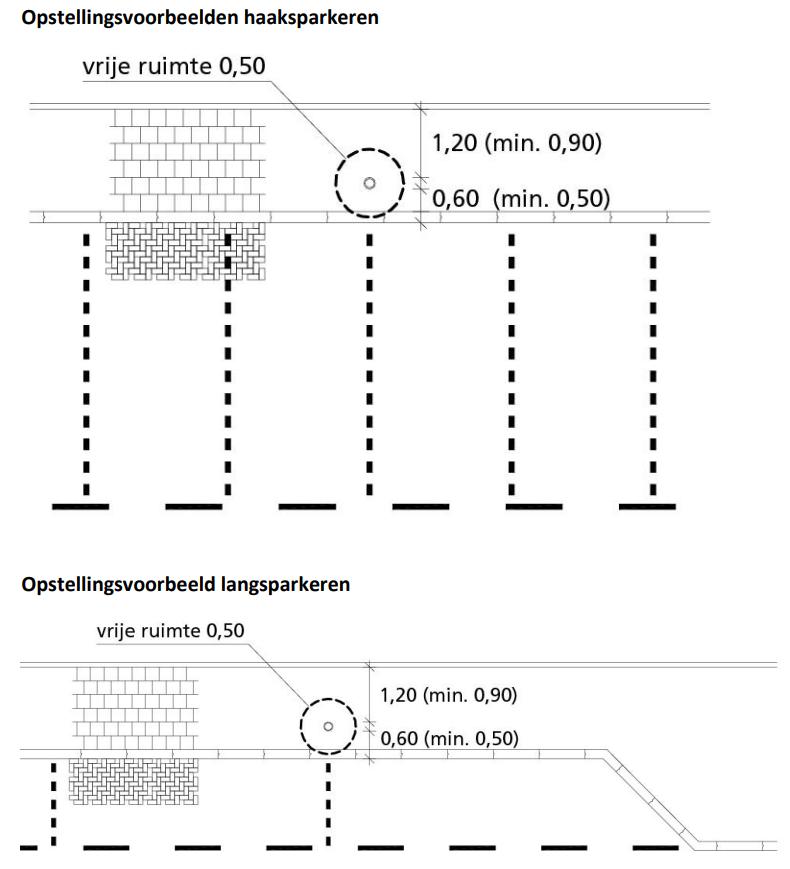 Opstellingsvoorbeelden haaksparkeren

vrije ruimte 0,50

1,20 (min. 0,90)

0,60 (min. 0,50)

Opstellingsvoorbeeld langsparkeren

vrije ruimte 0,50

1,20 (min. 0,90)

0,60 (min. 0,50)