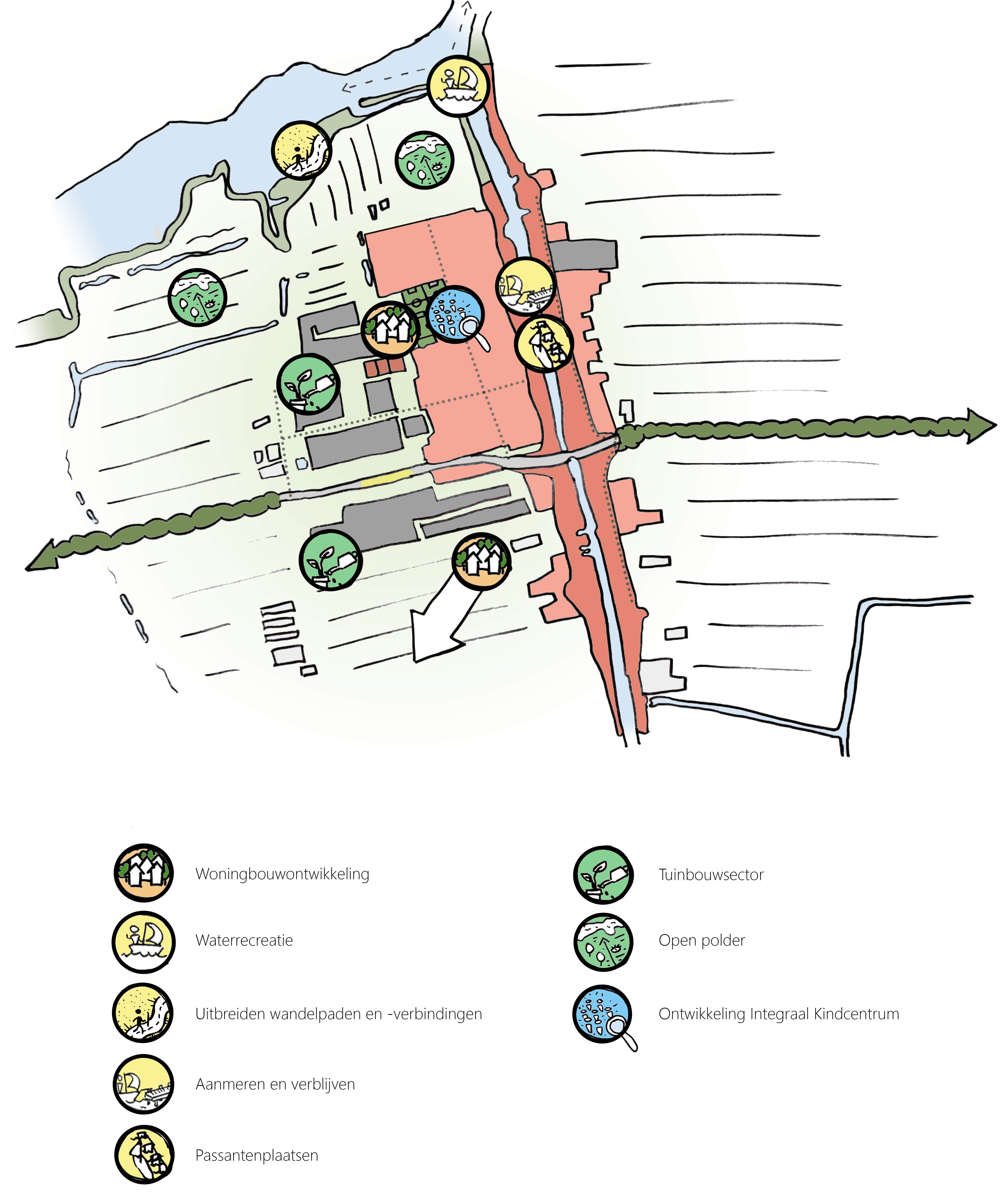 Woningbouwontwikkeling

Waterrecreatie

Uitbreiden wandelpaden en -verbindingen

Aanmeren en verblijven

Passantenplaatsen

Tuinbouwsector

Open polder

Ontwikkeling Integraal Kindcentrum