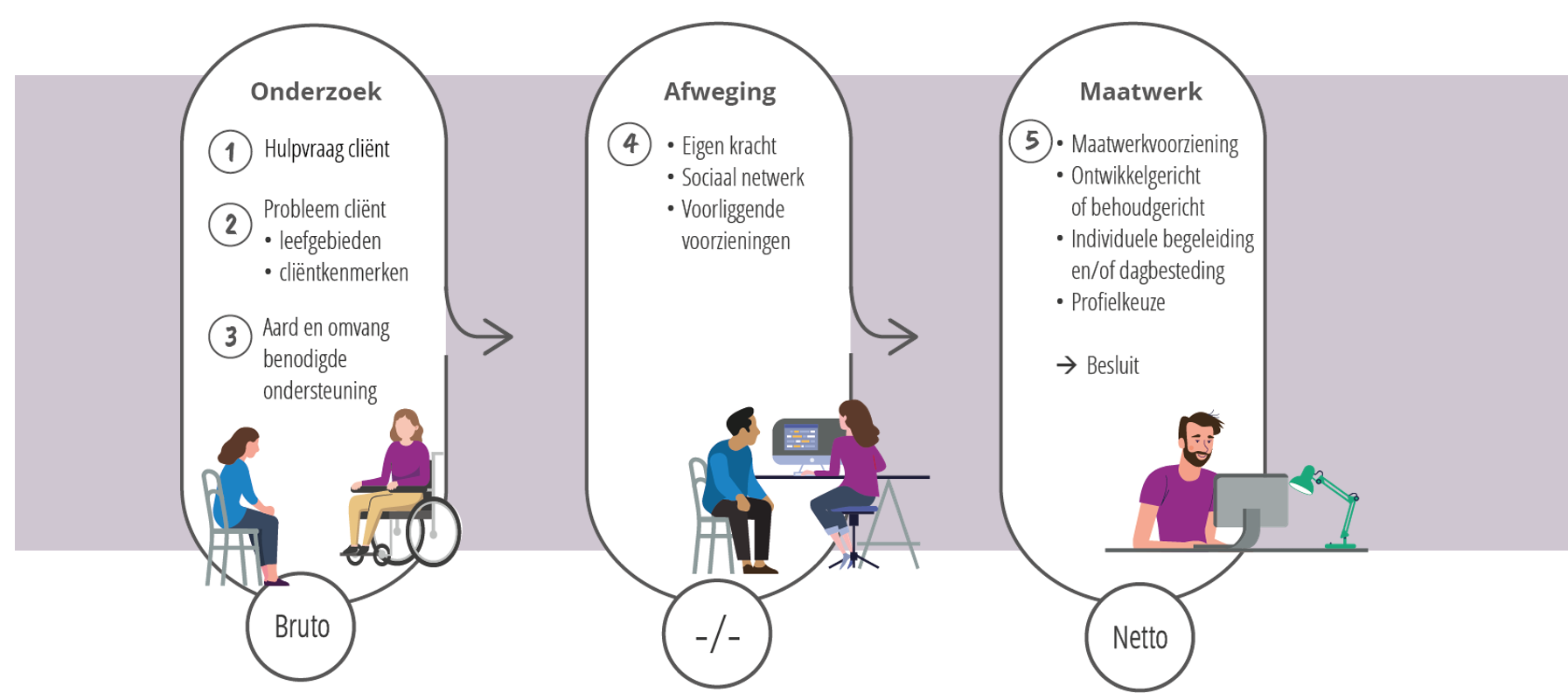 Onderzoek

1 Hulpvraag cliënt

2 Probleem cliënt
• leefgebieden
• cliëntkenmerken

3 Aard en omvang benodigde ondersteuning

Bruto

Afweging

4
• Eigen kracht
• Sociaal netwerk
• Voorliggende voorzieningen

-/-

Maatwerk

5
• Maatwerkvoorziening
• Ontwikkelgericht of behoudgericht
• Individuele begeleiding en/of dagbesteding
• Profielkeuze

→ Besluit

Netto