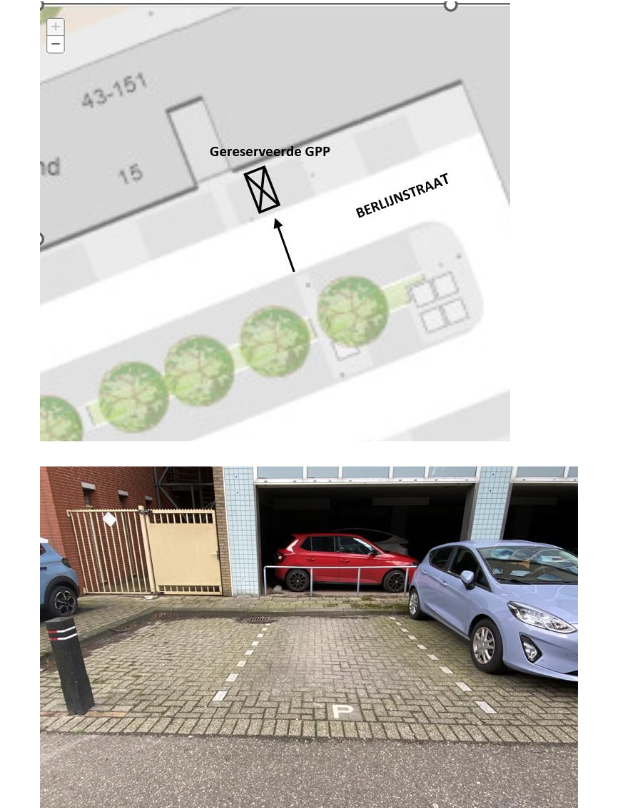 +
−
43-151
nd
15
Gereserveerde GPP
BERLIJNSTRAAT
P