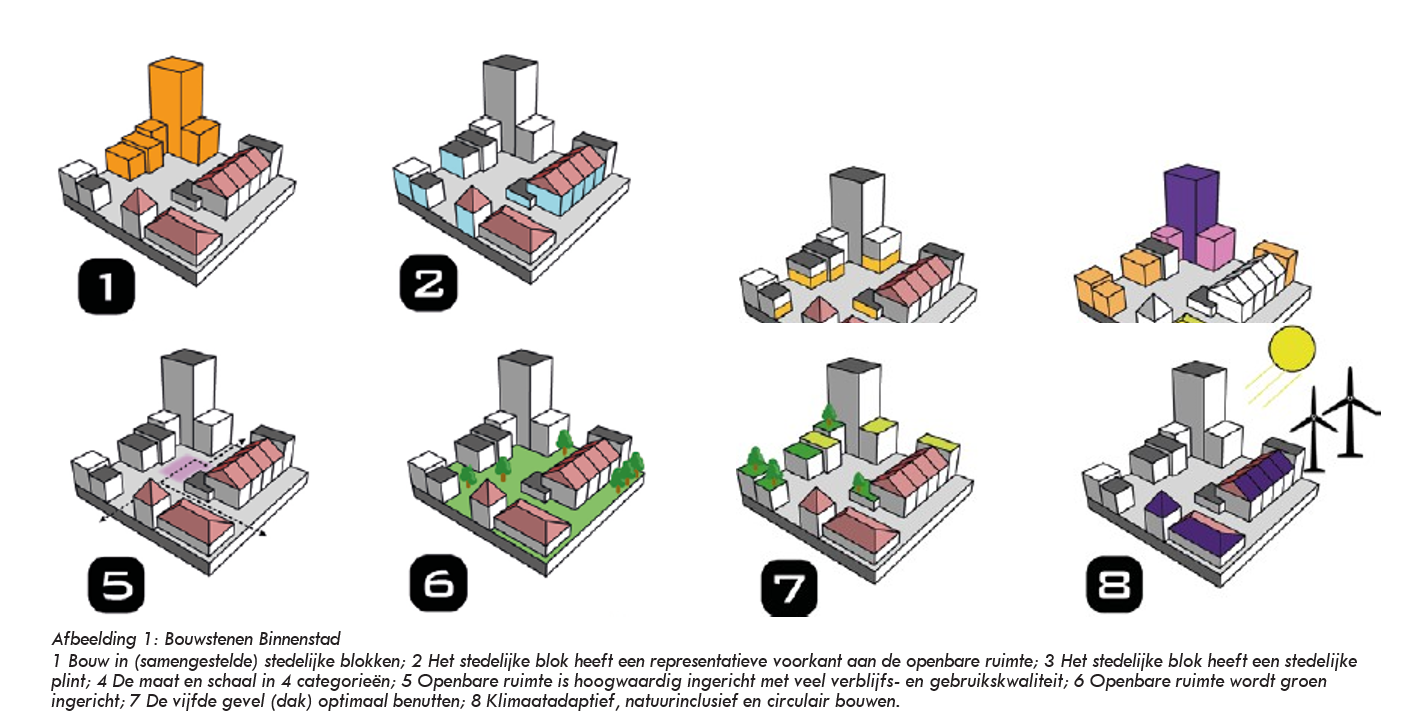 1

2

5

6

7

8

Afbeelding 1: Bouwstenen Binnenstad
1 Bouw in (samengestelde) stedelijke blokken; 2 Het stedelijke blok heeft een representatieve voorkant aan de openbare ruimte; 3 Het stedelijke blok heeft een stedelijke plint; 4 De maat en schaal in 4 categorieën; 5 Openbare ruimte is hoogwaardig ingericht met veel verblijfs- en gebruikskwaliteit; 6 Openbare ruimte wordt groen ingericht; 7 De vijfde gevel (dak) optimaal benutten; 8 Klimaatadaptief, natuurinclusief en circulair bouwen.