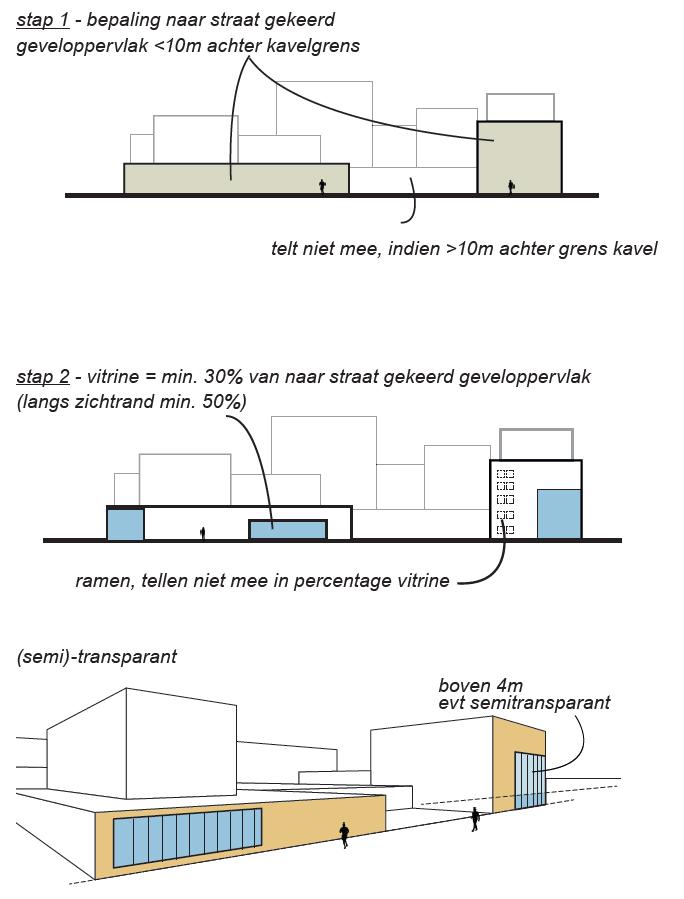 stap 1 - bepaling naar straat gekeerd geveloppervlak <10m achter kavelgrens

telt niet mee, indien >10m achter grens kavel

stap 2 - vitrine = min. 30% van naar straat gekeerd geveloppervlak (langs zichtrand min. 50%)

ramen, tellen niet mee in percentage vitrine

(semi)-transparant

boven 4m
evt semitransparant