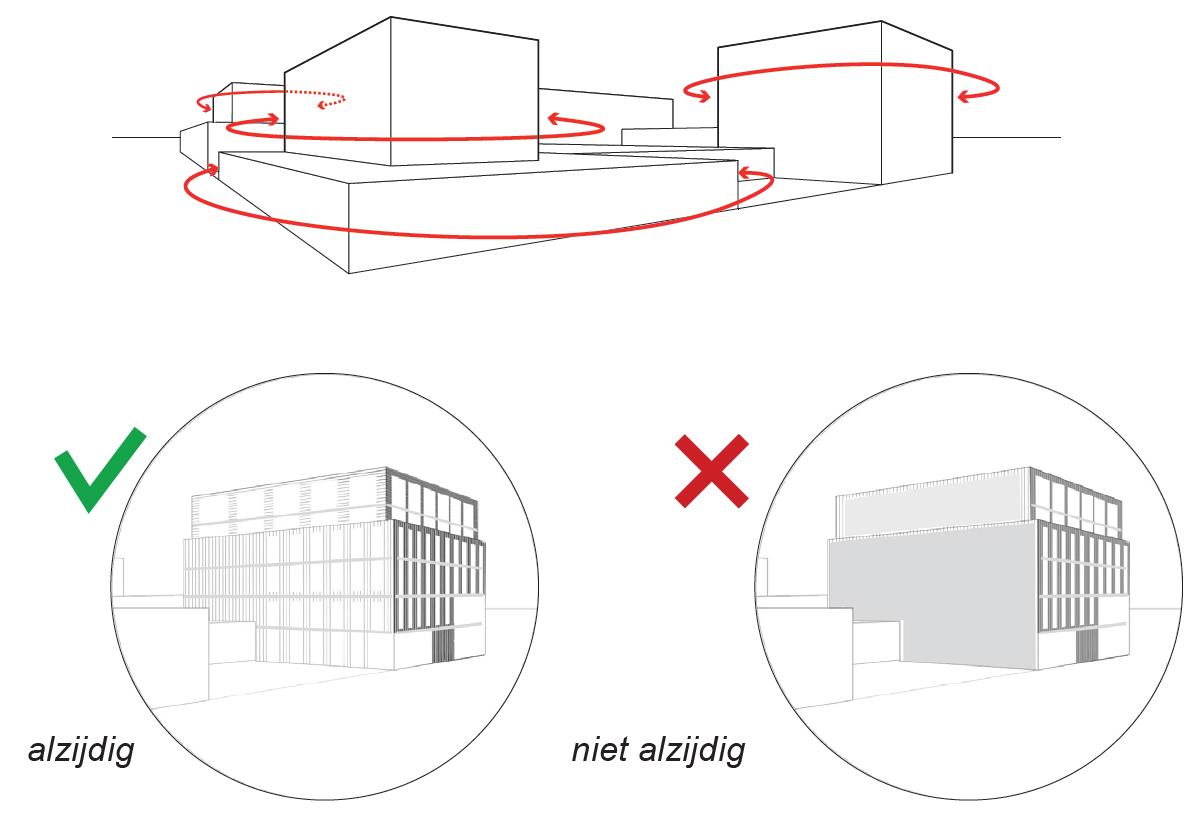 alzijdig

niet alzijdig