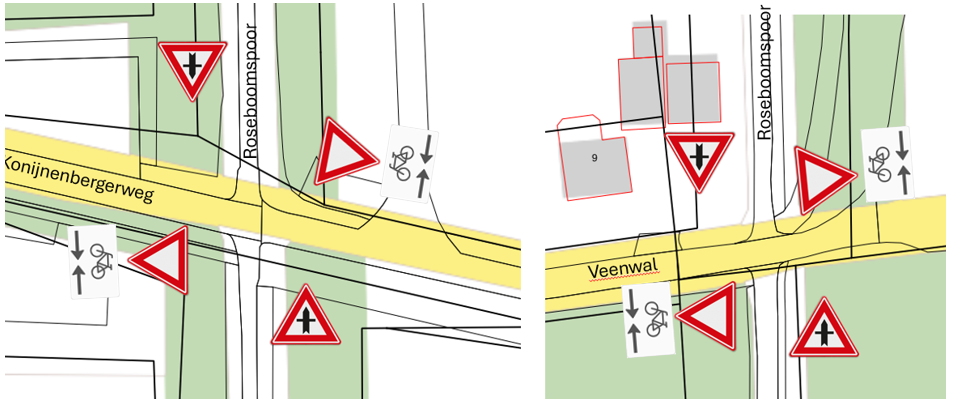 Roseboomspoor

Konijnenbergerweg

Roseboomspoor

9

Veenwal