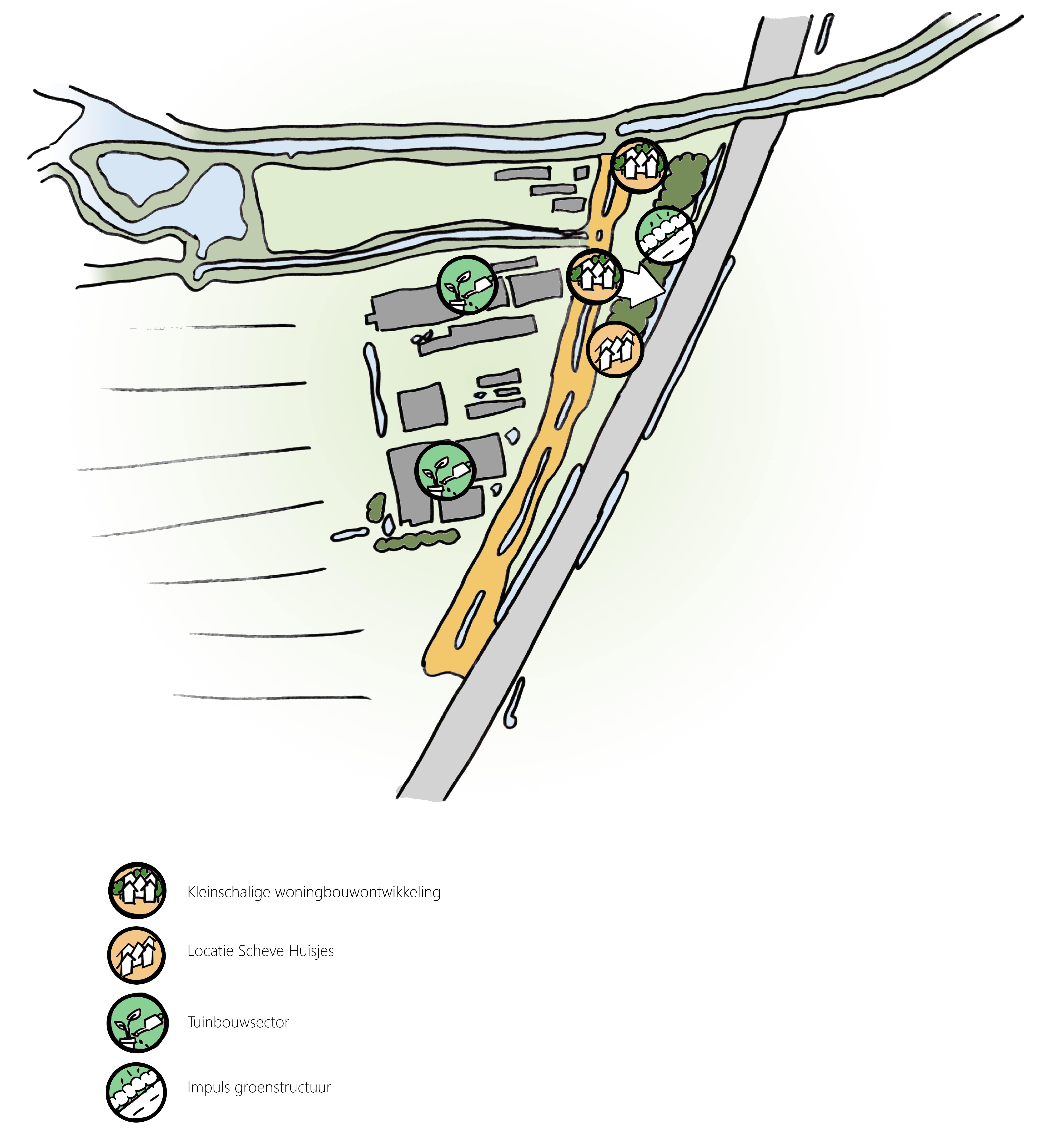 Kleinschalige woningbouwontwikkeling

Locatie Scheve Huisjes

Tuinbouwsector

Impuls groenstructuur