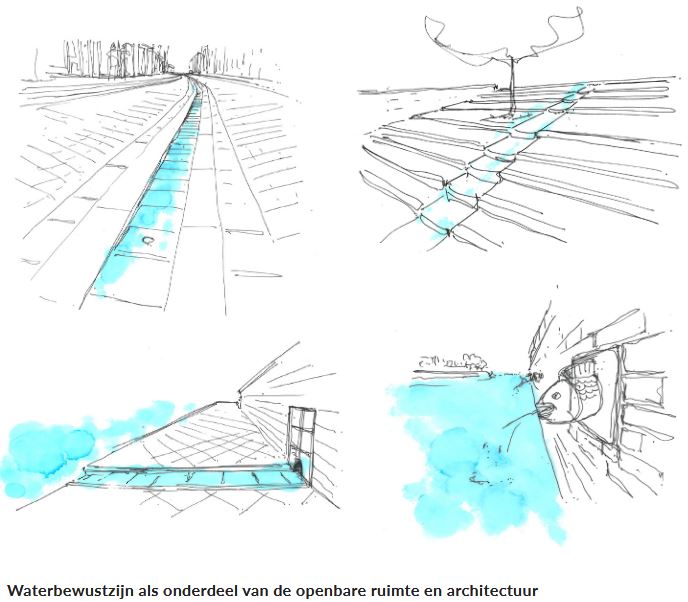 Waterbewustzijn als onderdeel van de openbare ruimte en architectuur