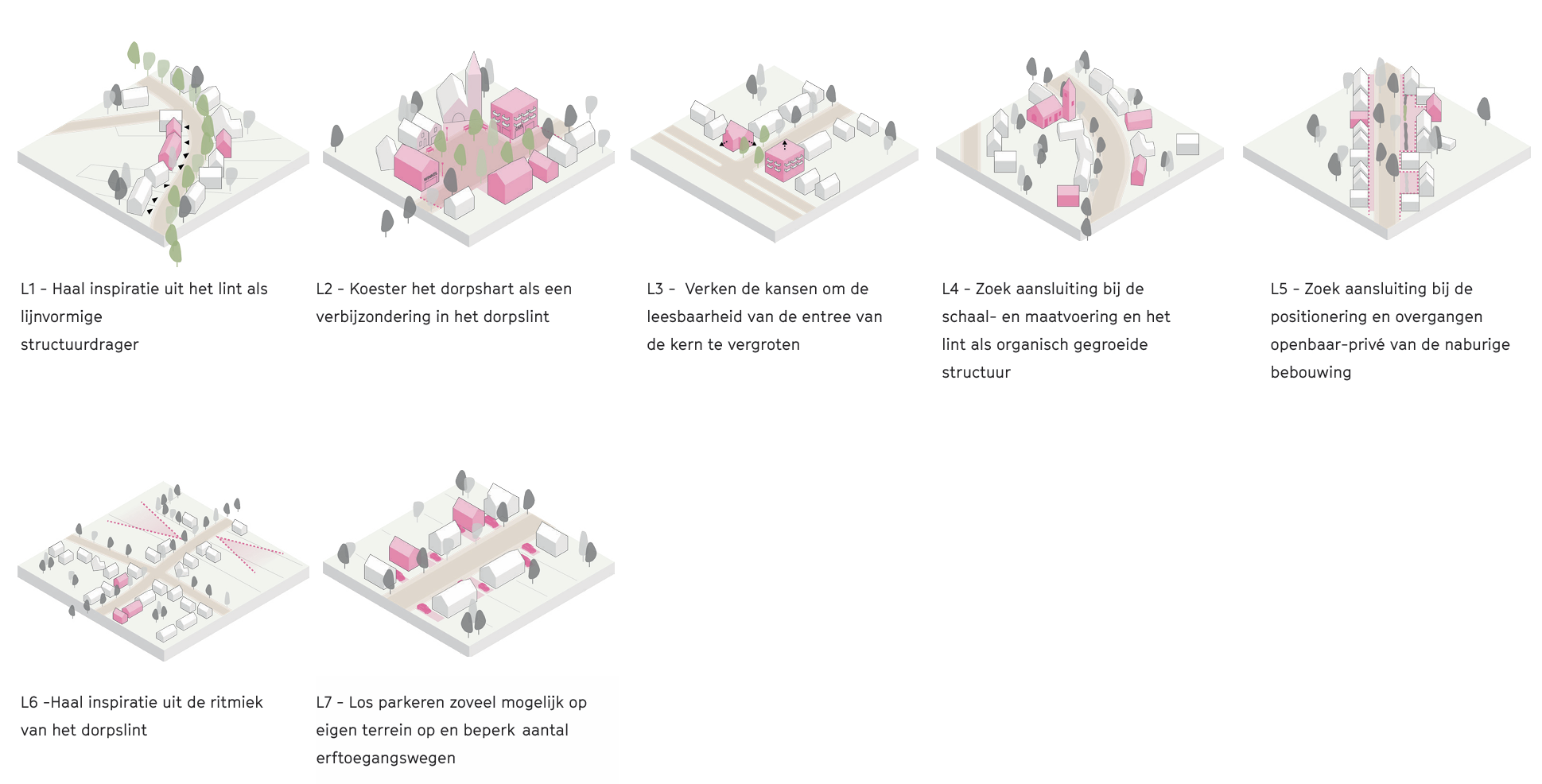 L1 - Haal inspiratie uit het lint als lijnvormige structuurdrager

L2 - Koester het dorpshart als een verbijzondering in het dorpslint

L3 - Verken de kansen om de leesbaarheid van de entree van de kern te vergroten

L4 - Zoek aansluiting bij de schaal- en maatvoering en het lint als organisch gegroeide structuur

L5 - Zoek aansluiting bij de positionering en overgangen openbaar-privé van de naburige bebouwing

L6 -Haal inspiratie uit de ritmiek van het dorpslint

L7 - Los parkeren zoveel mogelijk op eigen terrein op en beperk aantal erftoegangswegen