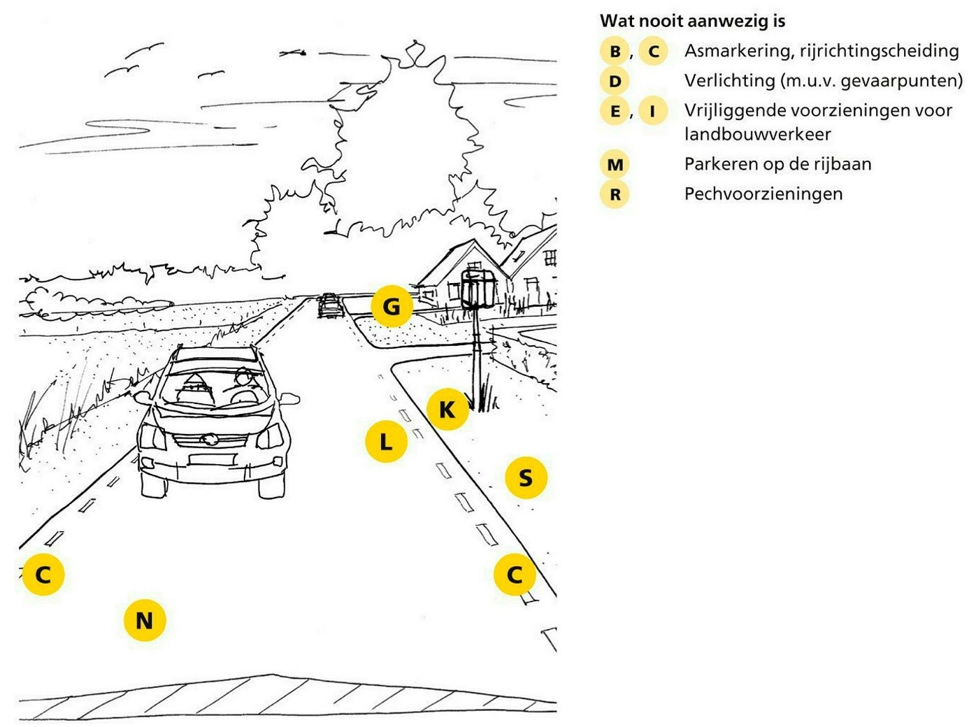 G
K
L
S
C
C
N

Wat nooit aanwezig is

B, C Asmarkering, rijrichtingscheiding

D Verlichting (m.u.v. gevaarpunten)

E, I Vrijliggende voorzieningen voor landbouwverkeer

M Parkeren op de rijbaan

R Pechvoorzieningen