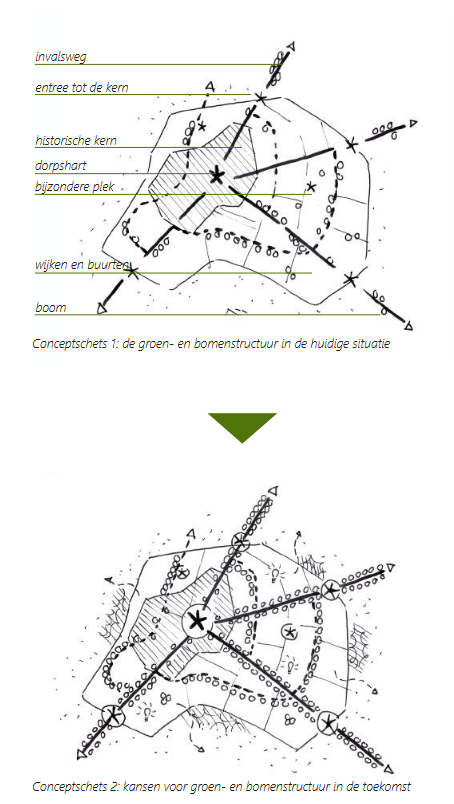 invalsweg
entree tot de kern
historische kern
dorpshart
bijzondere plek
wijken en buurten
boom

Conceptschets 1: de groen- en bomenstructuur in de huidige situatie

Conceptschets 2: kansen voor groen- en bomenstructuur in de toekomst