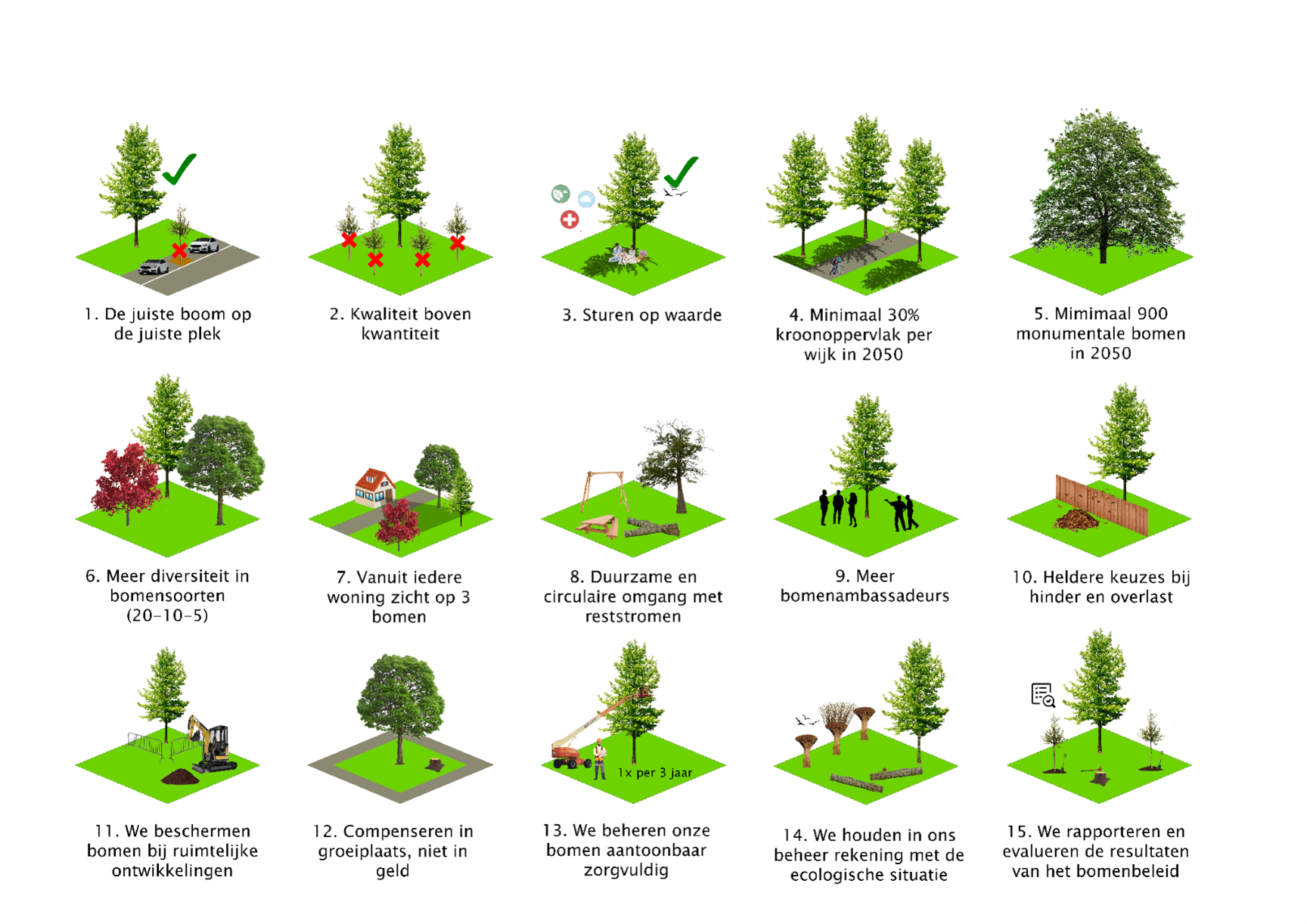 1. De juiste boom op de juiste plek

2. Kwaliteit boven kwantiteit

3. Sturen op waarde

4. Minimaal 30% kroonoppervlak per wijk in 2050

5. Mimimaal 900 monumentale bomen in 2050

6. Meer diversiteit in bomensoorten (20-10-5)

7. Vanuit iedere woning zicht op 3 bomen

8. Duurzame en circulaire omgang met reststromen

9. Meer bomenambassadeurs

10. Heldere keuzes bij hinder en overlast

11. We beschermen bomen bij ruimtelijke ontwikkelingen

12. Compenseren in groeiplaats, niet in geld

1x per 3 jaar

13. We beheren onze bomen aantoonbaar zorgvuldig

14. We houden in ons beheer rekening met de ecologische situatie

15. We rapporteren en evalueren de resultaten van het bomenbeleid