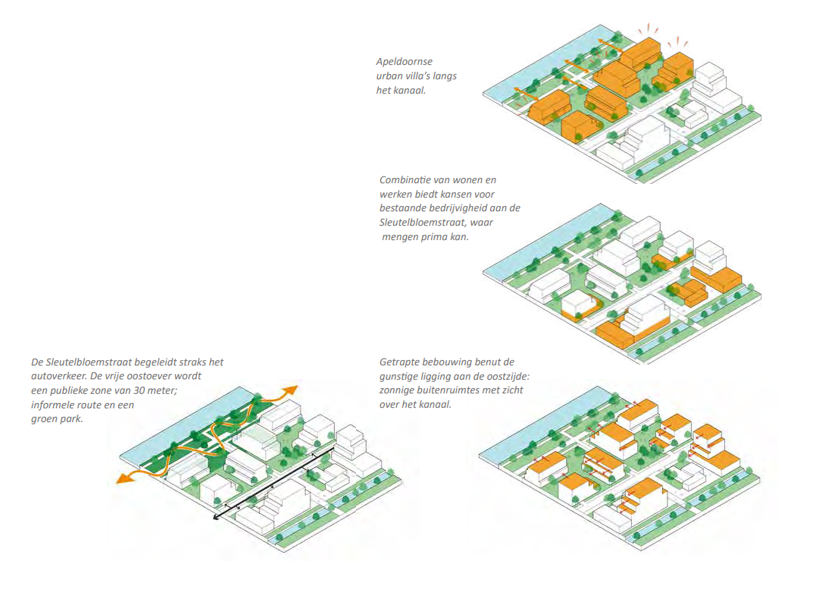 Apeldoornse urban villa's langs het kanaal.

Combinatie van wonen en werken biedt kansen voor bestaande bedrijvigheid aan de Sleutelbloemstraat, waar mengen prima kan.

De Sleutelbloemstraat begeleidt straks het autoverkeer. De vrije oostoever wordt een publieke zone van 30 meter; informele route en een groen park.

Getrapte bebouwing benut de gunstige ligging aan de oostzijde: zonnige buitenruimtes met zicht over het kanaal.