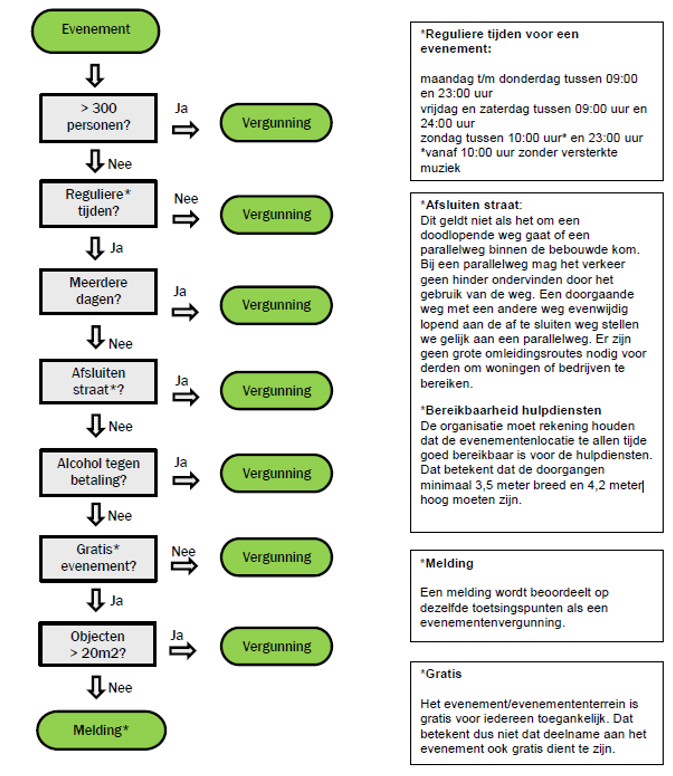 Evenement

> 300 personen?

Ja

Vergunning

Nee

Reguliere* tijden?

Nee

Vergunning

Ja

Meerdere dagen?

Ja

Vergunning

Nee

Afsluiten straat*?

Ja

Vergunning

Nee

Alcohol tegen betaling?

Ja

Vergunning

Nee

Gratis* evenement?

Nee

Vergunning

Ja

Objecten > 20m2?

Ja

Vergunning

Nee

Melding*

*Reguliere tijden voor een evenement:

maandag t/m donderdag tussen 09:00 en 23:00 uur
vrijdag en zaterdag tussen 09:00 uur en 24:00 uur
zondag tussen 10:00 uur* en 23:00 uur
*vanaf 10:00 uur zonder versterkte muziek

*Afsluiten straat:
Dit geldt niet als het om een doodlopende weg gaat of een parallelweg binnen de bebouwde kom. Bij een parallelweg mag het verkeer geen hinder ondervinden door het gebruik van de weg. Een doorgaande weg met een andere weg evenwijdig lopend aan de af te sluiten weg stellen we gelijk aan een parallelweg. Er zijn geen grote omleidingsroutes nodig voor derden om woningen of bedrijven te bereiken.

*Bereikbaarheid hulpdiensten
De organisatie moet rekening houden dat de evenementenlocatie te allen tijde goed bereikbaar is voor de hulpdiensten. Dat betekent dat de doorgangen minimaal 3,5 meter breed en 4,2 meter hoog moeten zijn.

*Melding

Een melding wordt beoordeelt op dezelfde toetsingspunten als een evenementenvergunning.

*Gratis

Het evenement/evenemententerrein is gratis voor iedereen toegankelijk. Dat betekent dus niet dat deelname aan het evenement ook gratis dient te zijn.