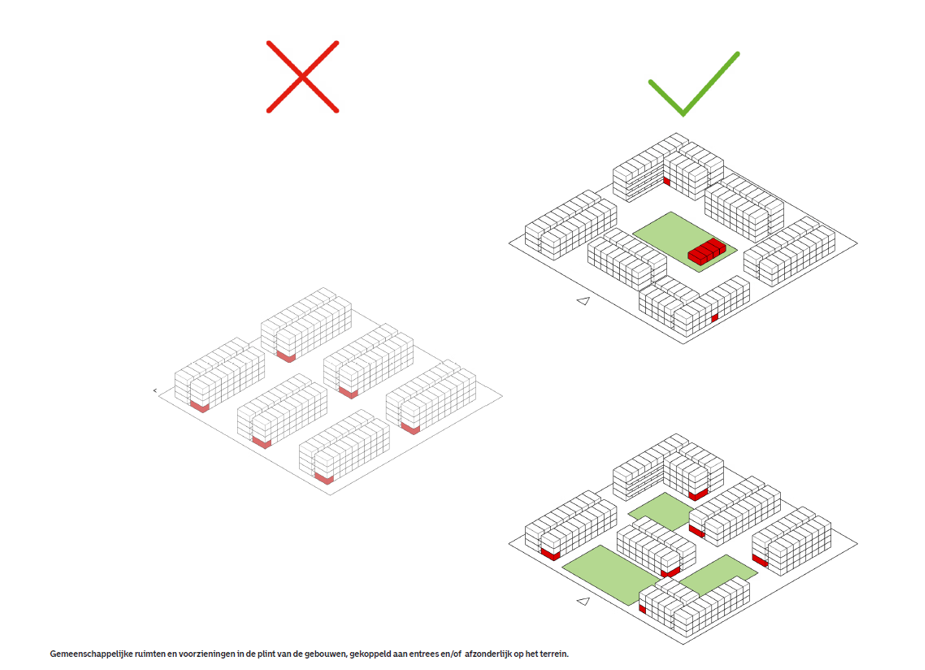 Gemeenschappelijke ruimten en voorzieningen in de plint van de gebouwen, gekoppeld aan entrees en/of afzonderlijk op het terrein.