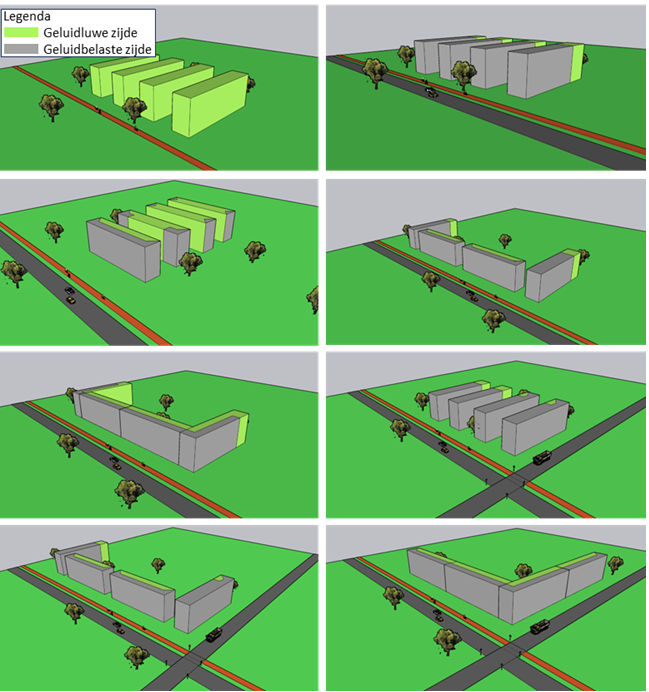 Legenda
Geluidluwe zijde
Geluidbelaste zijde