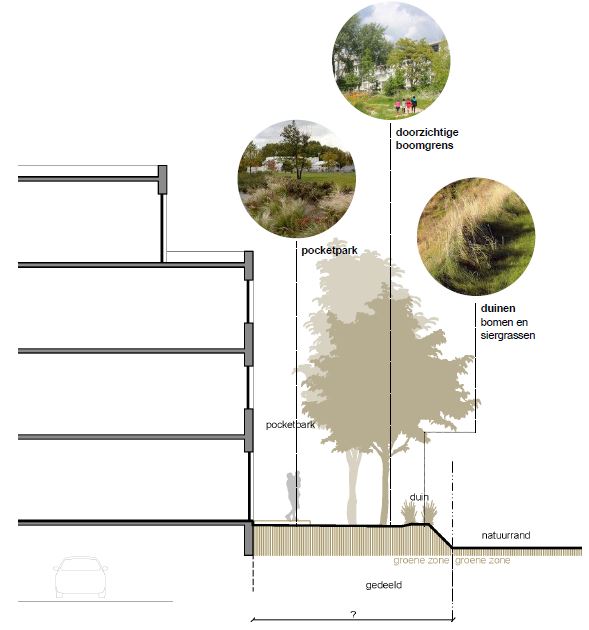 doorzichtige boomgrens

pocketpark

duinen
bomen en siergrassen

pocketpark

duin

natuurrand

groene zone groene zone

gedeeld

?