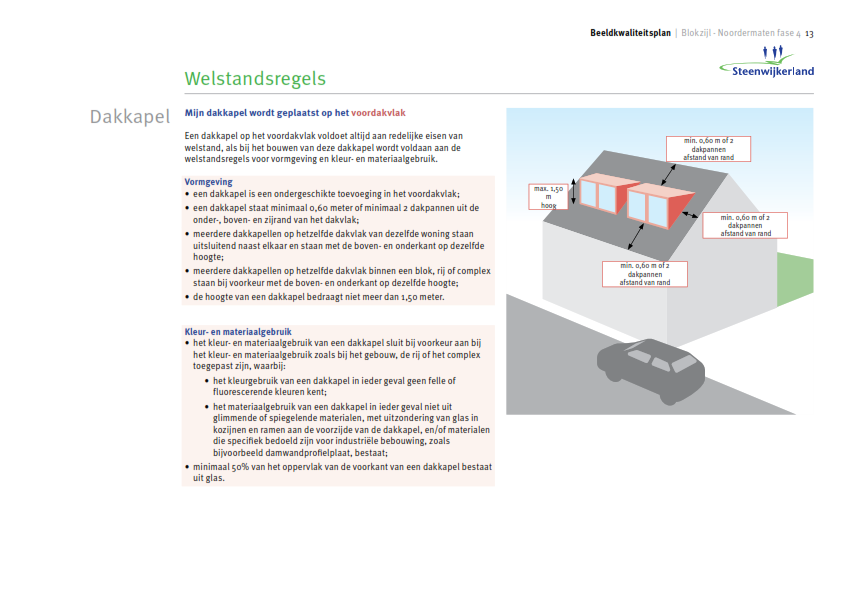 Beeldkwaliteitsplan | Blokzijl - Noordermaten fase 4 13

Steenwijkerland

Welstandsregels

Dakkapel

Mijn dakkapel wordt geplaatst op het voordakvlak

Een dakkapel op het voordakvlak voldoet altijd aan redelijke eisen van welstand, als bij het bouwen van deze dakkapel wordt voldaan aan de welstandsregels voor vormgeving en kleur- en materiaalgebruik.

Vormgeving
• een dakkapel is een ondergeschikte toevoeging in het voordakvlak;
• een dakkapel staat minimaal 0,60 meter of minimaal 2 dakpannen uit de onder-, boven- en zijrand van het dakvlak;
• meerdere dakkapellen op hetzelfde dakvlak van dezelfde woning staan uitsluitend naast elkaar en staan met de boven- en onderkant op dezelfde hoogte;
• meerdere dakkapellen op hetzelfde dakvlak binnen een blok, rij of complex staan bij voorkeur met de boven- en onderkant op dezelfde hoogte;
• de hoogte van een dakkapel bedraagt niet meer dan 1,50 meter.

Kleur- en materiaalgebruik
• het kleur- en materiaalgebruik van een dakkapel sluit bij voorkeur aan bij het kleur- en materiaalgebruik zoals bij het gebouw, de rij of het complex toegepast zijn, waarbij:
• het kleurgebruik van een dakkapel in ieder geval geen felle of fluorescerende kleuren kent;
• het materiaalgebruik van een dakkapel in ieder geval niet uit glimmende of spiegelende materialen, met uitzondering van glas in kozijnen en ramen aan de voorzijde van de dakkapel, en/of materialen die specifiek bedoeld zijn voor industriële bebouwing, zoals bijvoorbeeld damwandprofielplaat, bestaat;
• minimaal 50% van het oppervlak van de voorkant van een dakkapel bestaat uit glas.

min. 0,60 m of 2 dakpannen afstand van rand

max. 1,50 m hoog

min. 0,60 m of 2 dakpannen afstand van rand

min. 0,60 m of 2 dakpannen afstand van rand