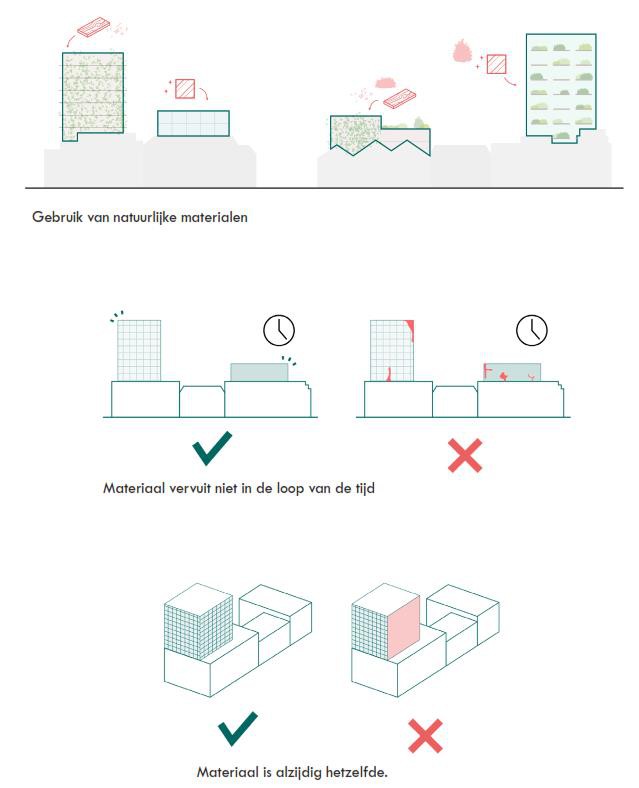 Gebruik van natuurlijke materialen

Materiaal vervuit niet in de loop van de tijd

Materiaal is alzijdig hetzelfde.