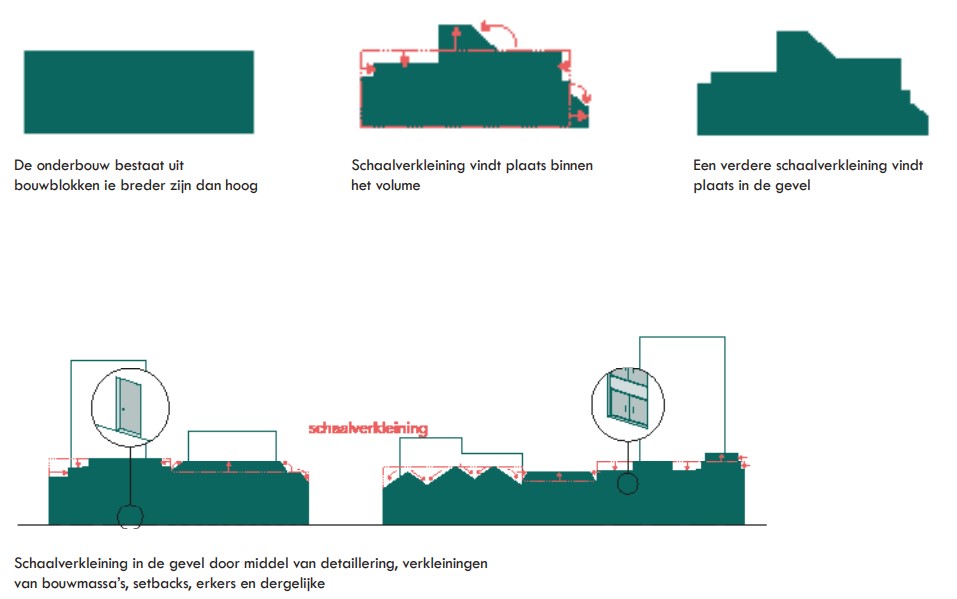 De onderbouw bestaat uit bouwblokken ie breder zijn dan hoog

Schaalverkleining vindt plaats binnen het volume

Een verdere schaalverkleining vindt plaats in de gevel

schaalverkleining

Schaalverkleining in de gevel door middel van detaillering, verkleiningen van bouwmassa's, setbacks, erkers en dergelijke