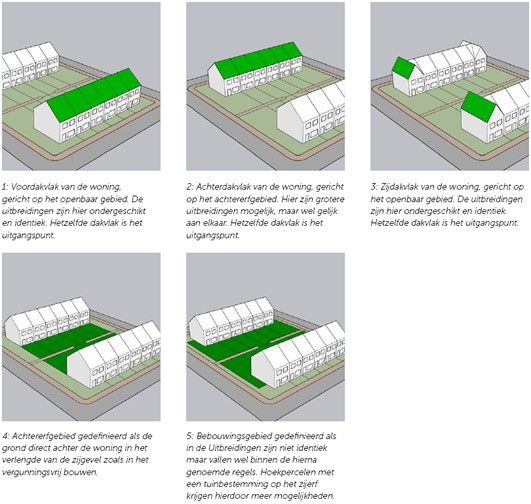 1: Voordakvlak van de woning, gericht op het openbaar gebied. De uitbreidingen zijn hier ondergeschikt en identiek. Hetzelfde dakvlak is het uitgangspunt.

2: Achterdakvlak van de woning, gericht op het achtererfgebied. Hier zijn grotere uitbreidingen mogelijk, maar wel gelijk aan elkaar. Hetzelfde dakvlak is het uitgangspunt.

3: Zijdakvlak van de woning, gericht op het openbaar gebied. De uitbreidingen zijn hier ondergeschikt en identiek. Hetzelfde dakvlak is het uitgangspunt.

4: Achtererfgebied gedefinieerd als de grond direct achter de woning in het verlengde van de zijgevel zoals in het vergunningsvrij bouwen.

5: Bebouwingsgebied gedefinieerd als in de Uitbreidingen zijn niet identiek maar vallen wel binnen de hierna genoemde regels. Hoekpercelen met een tuinbestemming op het zijerf krijgen hierdoor meer mogelijkheden.