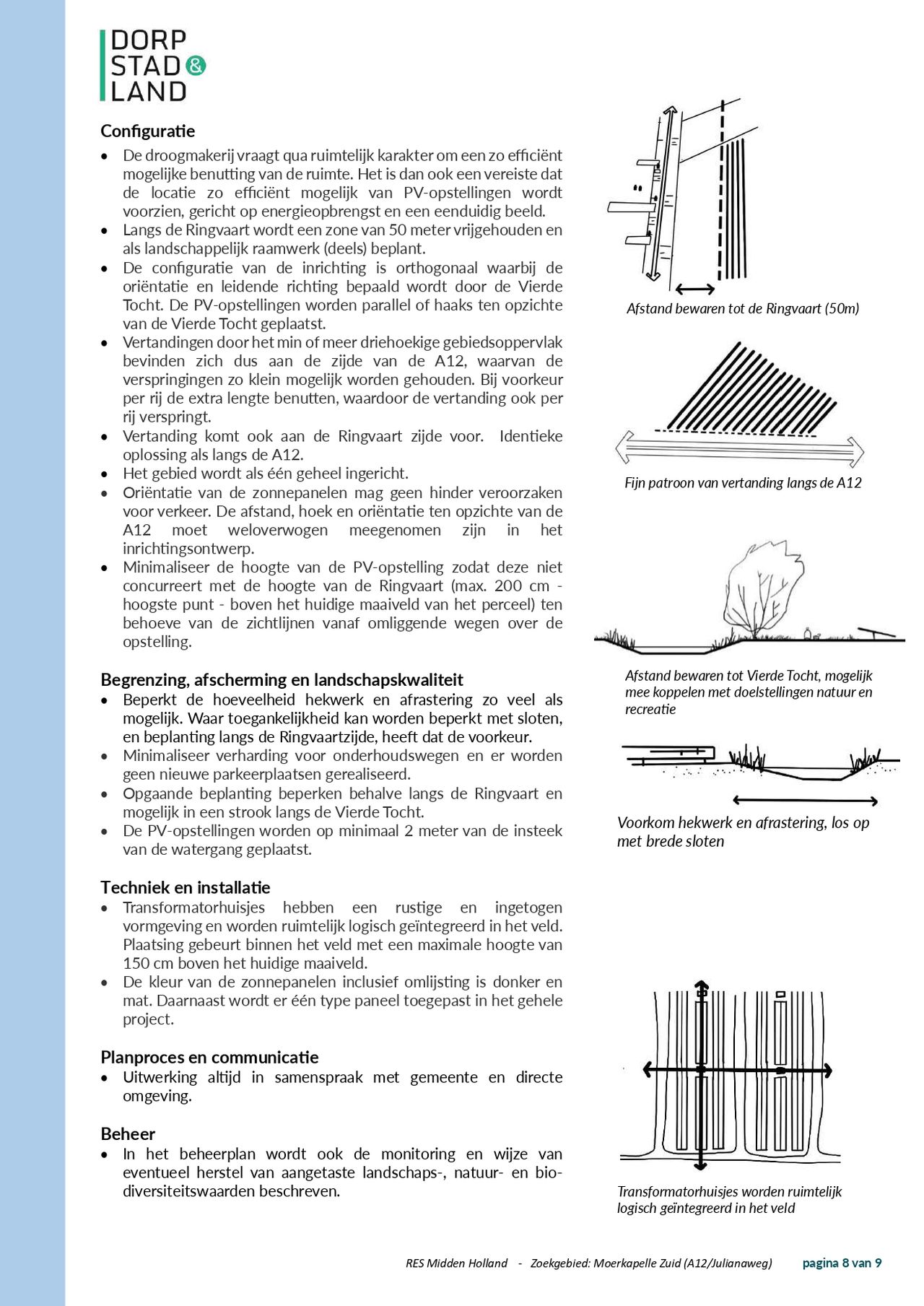 DORP
STAD &
LAND

Configuratie
• De droogmakerij vraagt qua ruimtelijk karakter om een zo efficiënt mogelijke benutting van de ruimte. Het is dan ook een vereiste dat de locatie zo efficiënt mogelijk van PV-opstellingen wordt voorzien, gericht op energieopbrengst en een eenduidig beeld.
• Langs de Ringvaart wordt een zone van 50 meter vrijgehouden en als landschappelijk raamwerk (deels) beplant.
• De configuratie van de inrichting is orthogonaal waarbij de oriëntatie en leidende richting bepaald wordt door de Vierde Tocht. De PV-opstellingen worden parallel of haaks ten opzichte van de Vierde Tocht geplaatst.
• Vertandingen door het min of meer driehoekige gebiedsoppervlak bevinden zich dus aan de zijde van de A12, waarvan de verspringingen zo klein mogelijk worden gehouden. Bij voorkeur per rij de extra lengte benutten, waardoor de vertanding ook per rij verspringt.
• Vertanding komt ook aan de Ringvaart zijde voor. Identieke oplossing als langs de A12.
• Het gebied wordt als één geheel ingericht.
• Oriëntatie van de zonnepanelen mag geen hinder veroorzaken voor verkeer. De afstand, hoek en oriëntatie ten opzichte van de A12 moet weloverwogen meegenomen zijn in het inrichtingsontwerp.
• Minimaliseer de hoogte van de PV-opstelling zodat deze niet concurreert met de hoogte van de Ringvaart (max. 200 cm - hoogste punt - boven het huidige maaiveld van het perceel) ten behoeve van de zichtlijnen vanaf omliggende wegen over de opstelling.

Begrenzing, afscherming en landschapskwaliteit
• Beperkt de hoeveelheid hekwerk en afrastering zo veel als mogelijk. Waar toegankelijkheid kan worden beperkt met sloten, en beplanting langs de Ringvaartzijde, heeft dat de voorkeur.
• Minimaliseer verharding voor onderhoudswegen en er worden geen nieuwe parkeerplaatsen gerealiseerd.
• Opgaande beplanting beperken behalve langs de Ringvaart en mogelijk in een strook langs de Vierde Tocht.
• De PV-opstellingen worden op minimaal 2 meter van de insteek van de watergang geplaatst.

Techniek en installatie
• Transformatorhuisjes hebben een rustige en ingetogen vormgeving en worden ruimtelijk logisch geïntegreerd in het veld. Plaatsing gebeurt binnen het veld met een maximale hoogte van 150 cm boven het huidige maaiveld.
• De kleur van de zonnepanelen inclusief omlijsting is donker en mat. Daarnaast wordt er één type paneel toegepast in het gehele project.

Planproces en communicatie
• Uitwerking altijd in samenspraak met gemeente en directe omgeving.

Beheer
• In het beheerplan wordt ook de monitoring en wijze van eventueel herstel van aangetaste landschaps-, natuur- en biodiversiteitswaarden beschreven.

Afstand bewaren tot de Ringvaart (50m)

Fijn patroon van vertanding langs de A12

Afstand bewaren tot Vierde Tocht, mogelijk mee koppelen met doelstellingen natuur en recreatie

Voorkom hekwerk en afrastering, los op met brede sloten

Transformatorhuisjes worden ruimtelijk logisch geïntegreerd in het veld

RES Midden Holland - Zoekgebied: Moerkapelle Zuid (A12/Julianaweg) pagina 8 van 9