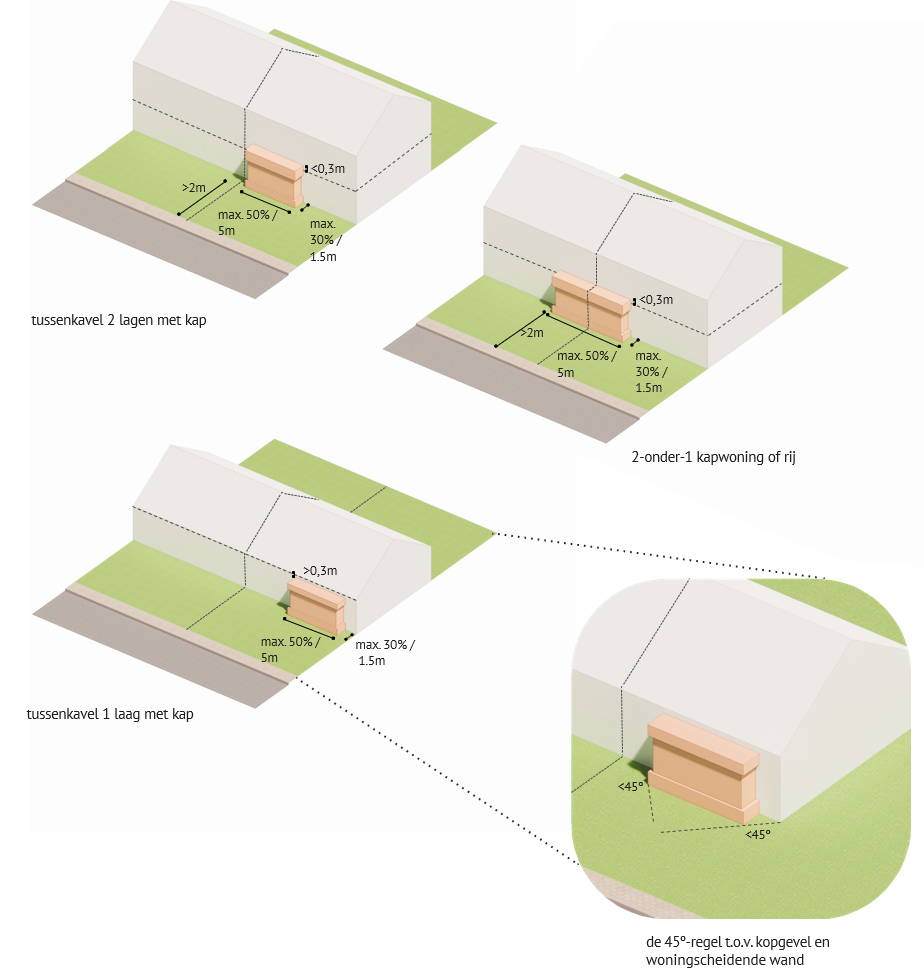 <0,3m
>2m
max. 50% / 5m
max. 30% / 1.5m

tussenkavel 2 lagen met kap

<0,3m
>2m
max. 50% / 5m
max. 30% / 1.5m

2-onder-1 kapwoning of rij

>0,3m
max. 50% / 5m
max. 30% / 1.5m

tussenkavel 1 laag met kap

<45°
<45°

de 45°-regel t.o.v. kopgevel en woningscheidende wand