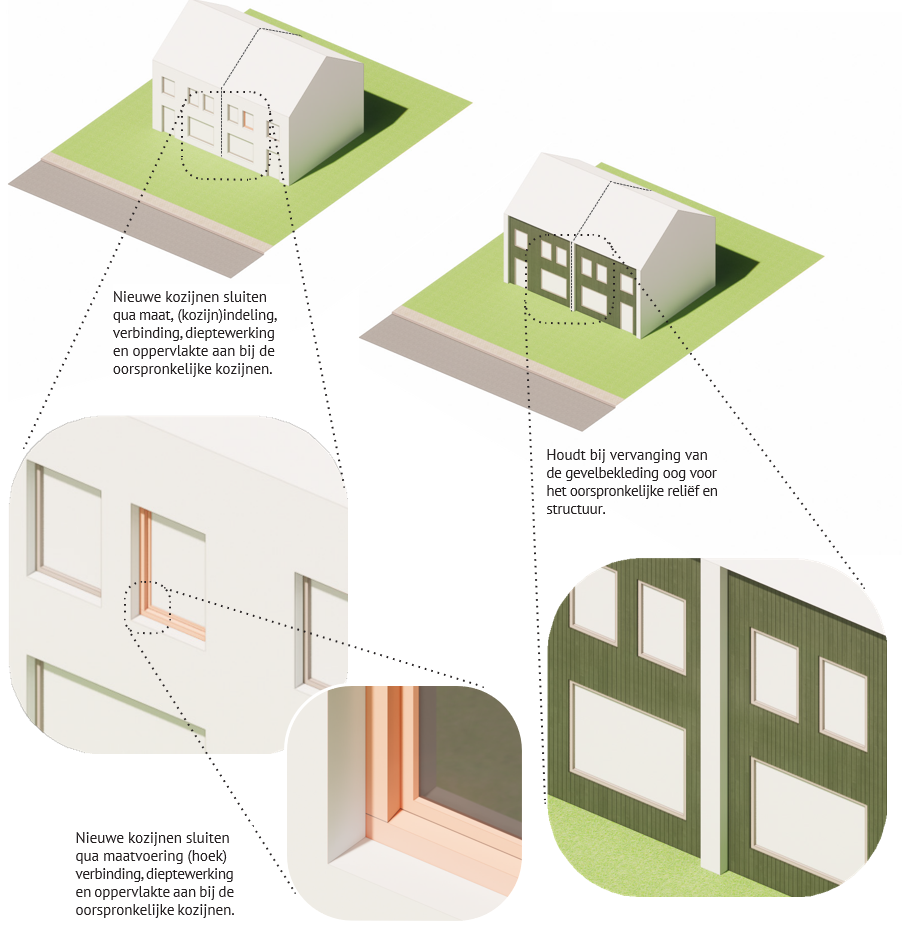 Nieuwe kozijnen sluiten qua maat, (kozijn)indeling, verbinding, dieptewerking en oppervlakte aan bij de oorspronkelijke kozijnen.

Houdt bij vervanging van de gevelbekleding oog voor het oorspronkelijke reliëf en structuur.

Nieuwe kozijnen sluiten qua maatvoering (hoek) verbinding, dieptewerking en oppervlakte aan bij de oorspronkelijke kozijnen.