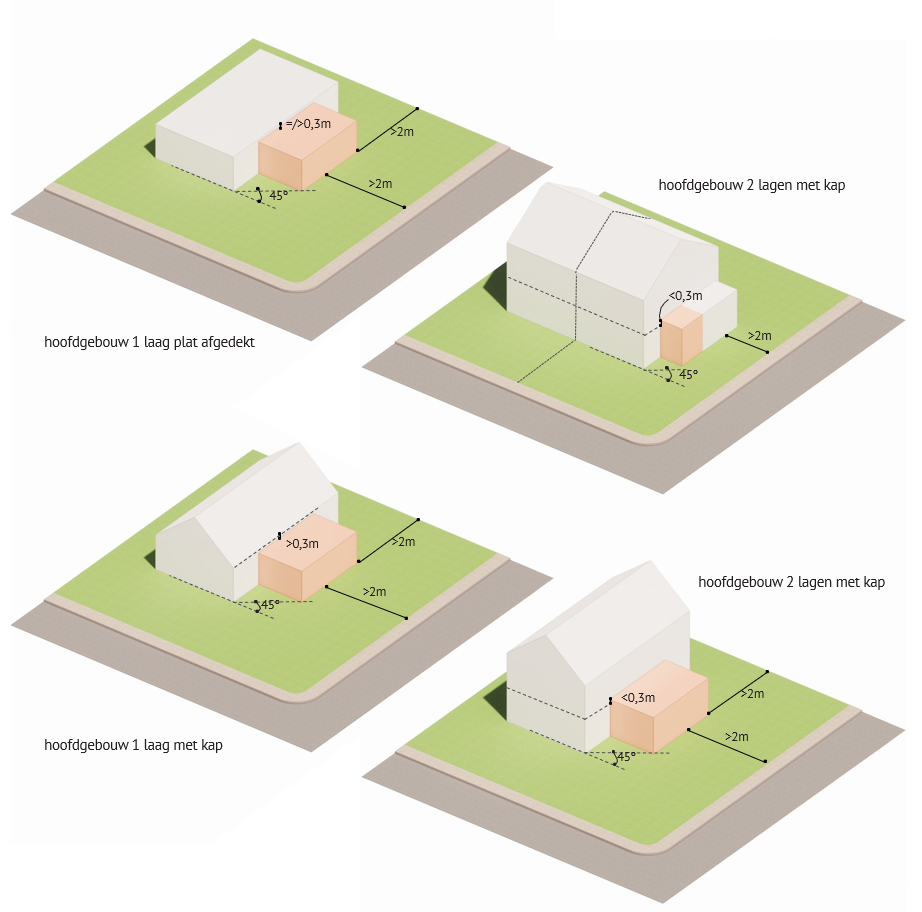 =/>0,3m
>2m
>2m
45°

hoofdgebouw 1 laag plat afgedekt

hoofdgebouw 2 lagen met kap

<0,3m
>2m
45°

>0,3m
>2m
>2m
45°

hoofdgebouw 1 laag met kap

hoofdgebouw 2 lagen met kap

<0,3m
>2m
>2m
45°