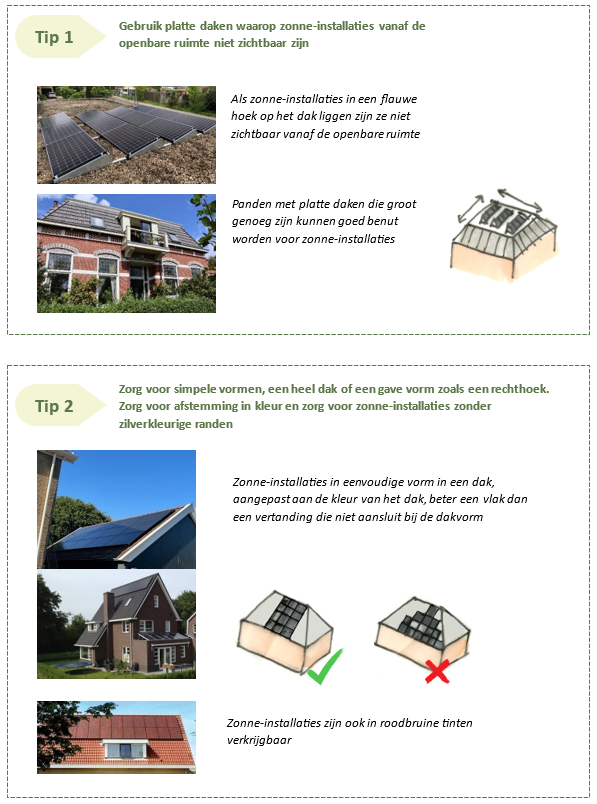 Tip 1

Gebruik platte daken waarop zonne-installaties vanaf de openbare ruimte niet zichtbaar zijn

Als zonne-installaties in een flauwe hoek op het dak liggen zijn ze niet zichtbaar vanaf de openbare ruimte

Panden met platte daken die groot genoeg zijn kunnen goed benut worden voor zonne-installaties

Tip 2

Zorg voor simpele vormen, een heel dak of een gave vorm zoals een rechthoek. Zorg voor afstemming in kleur en zorg voor zonne-installaties zonder zilverkleurige randen

Zonne-installaties in eenvoudige vorm in een dak, aangepast aan de kleur van het dak, beter een vlak dan een vertanding die niet aansluit bij de dakvorm

Zonne-installaties zijn ook in roodbruine tinten verkrijgbaar