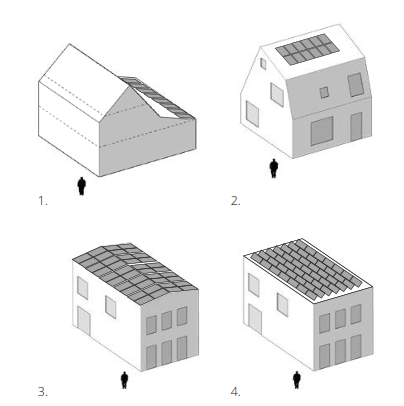 1.

2.

3.

4.