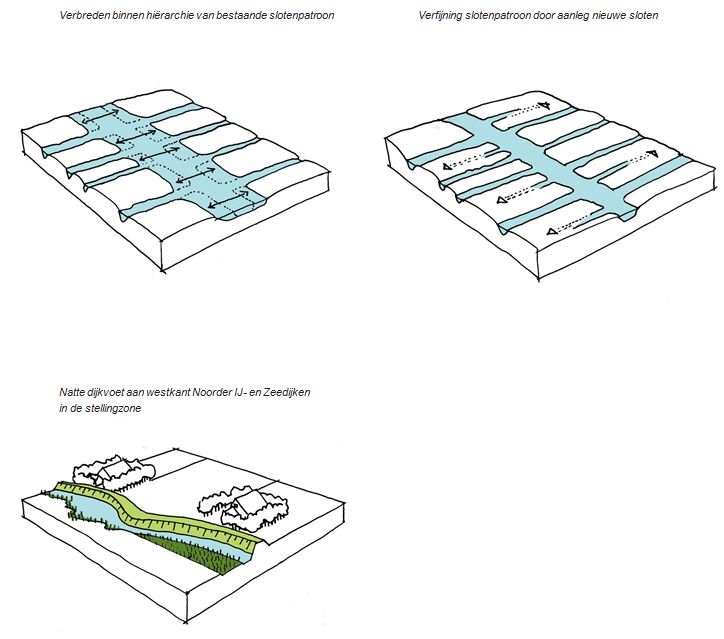 Verbreden binnen hiërarchie van bestaande slotenpatroon

Verfijning slotenpatroon door aanleg nieuwe sloten

Natte dijkvoet aan westkant Noorder IJ- en Zeedijken in de stellingzone